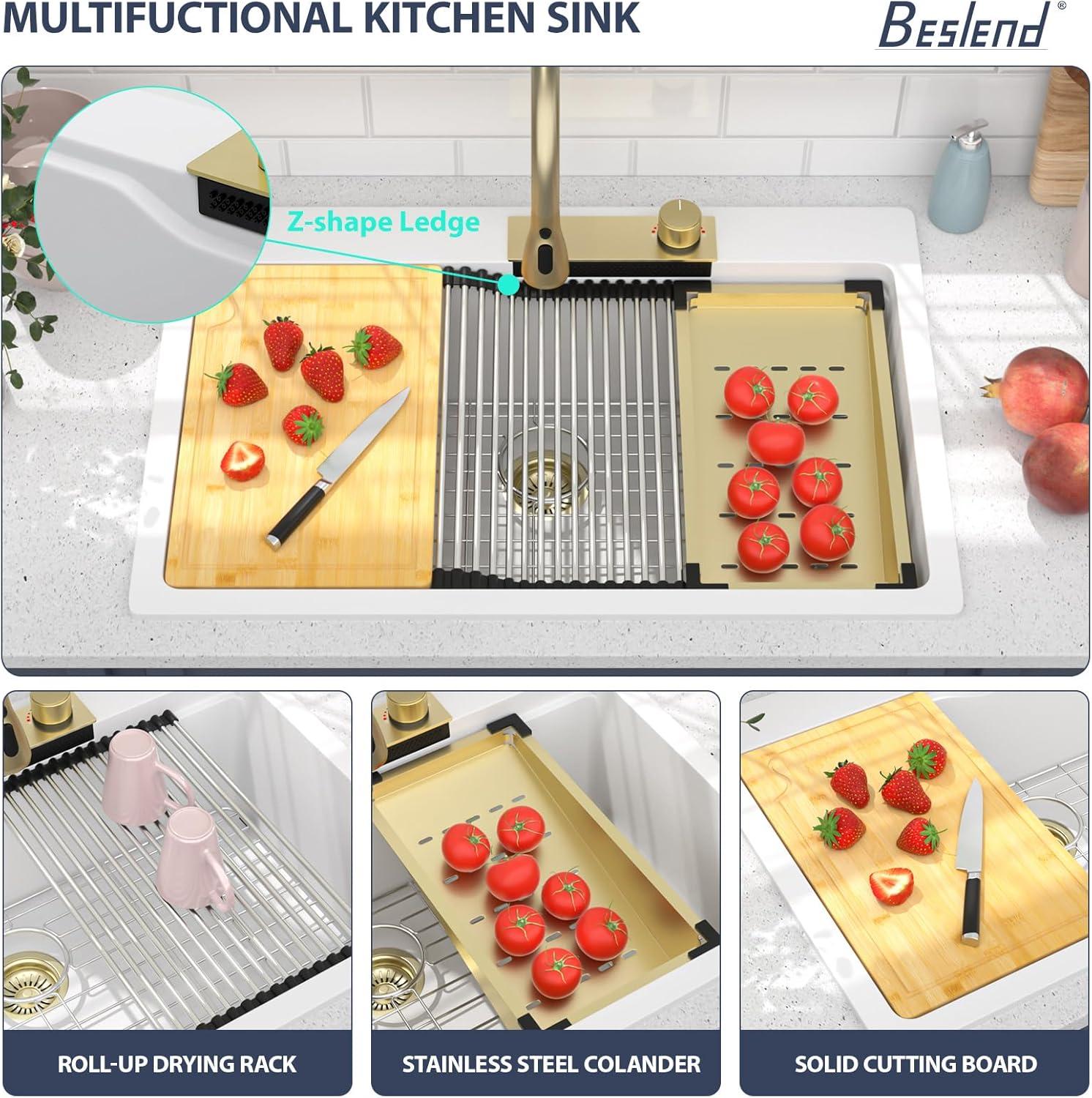 MULTIFUCTIONAL KITCHEN SINK

Beslend®

Z-shape Ledge

ROLL-UP DRYING RACK

STAINLESS STEEL COLANDER

SOLID CUTTING BOARD