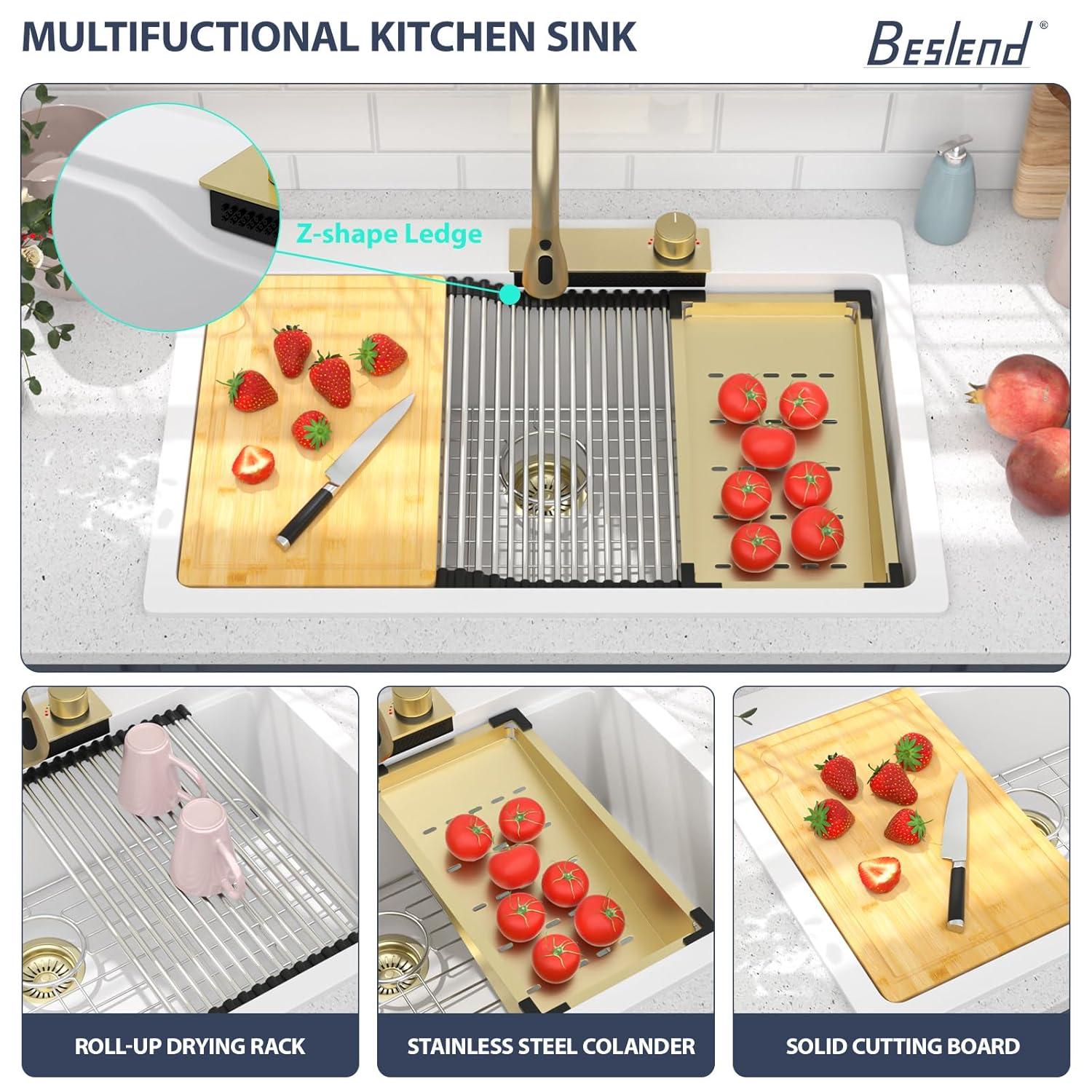 MULTIFUCTIONAL KITCHEN SINK

Beslend®

Z-shape Ledge

ROLL-UP DRYING RACK

STAINLESS STEEL COLANDER

SOLID CUTTING BOARD