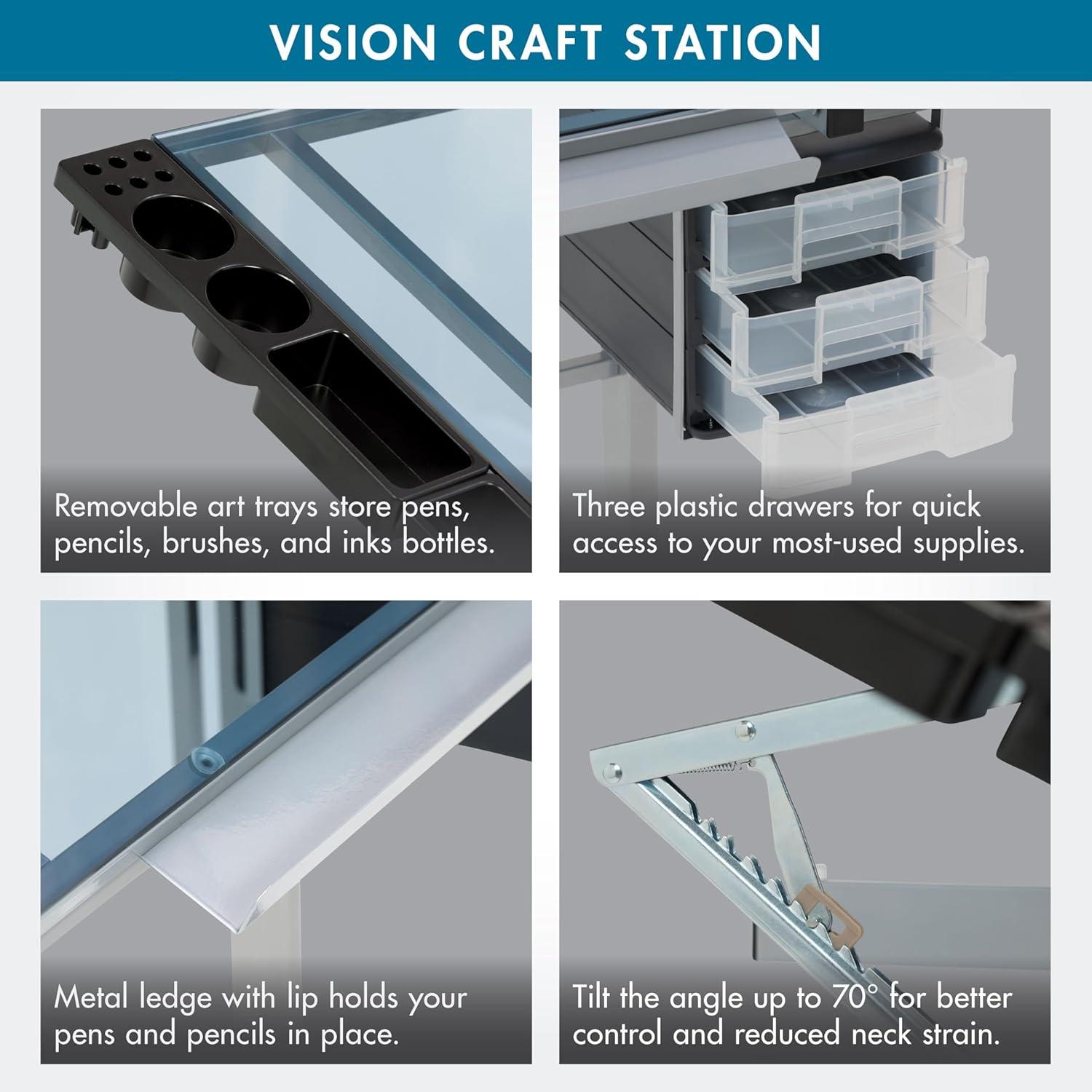 VISION CRAFT STATION

Removable art trays store pens, pencils, brushes, and inks bottles.

Three plastic drawers for quick access to your most-used supplies.

Metal ledge with lip holds your pens and pencils in place.

Tilt the angle up to 70° for better control and reduced neck strain.