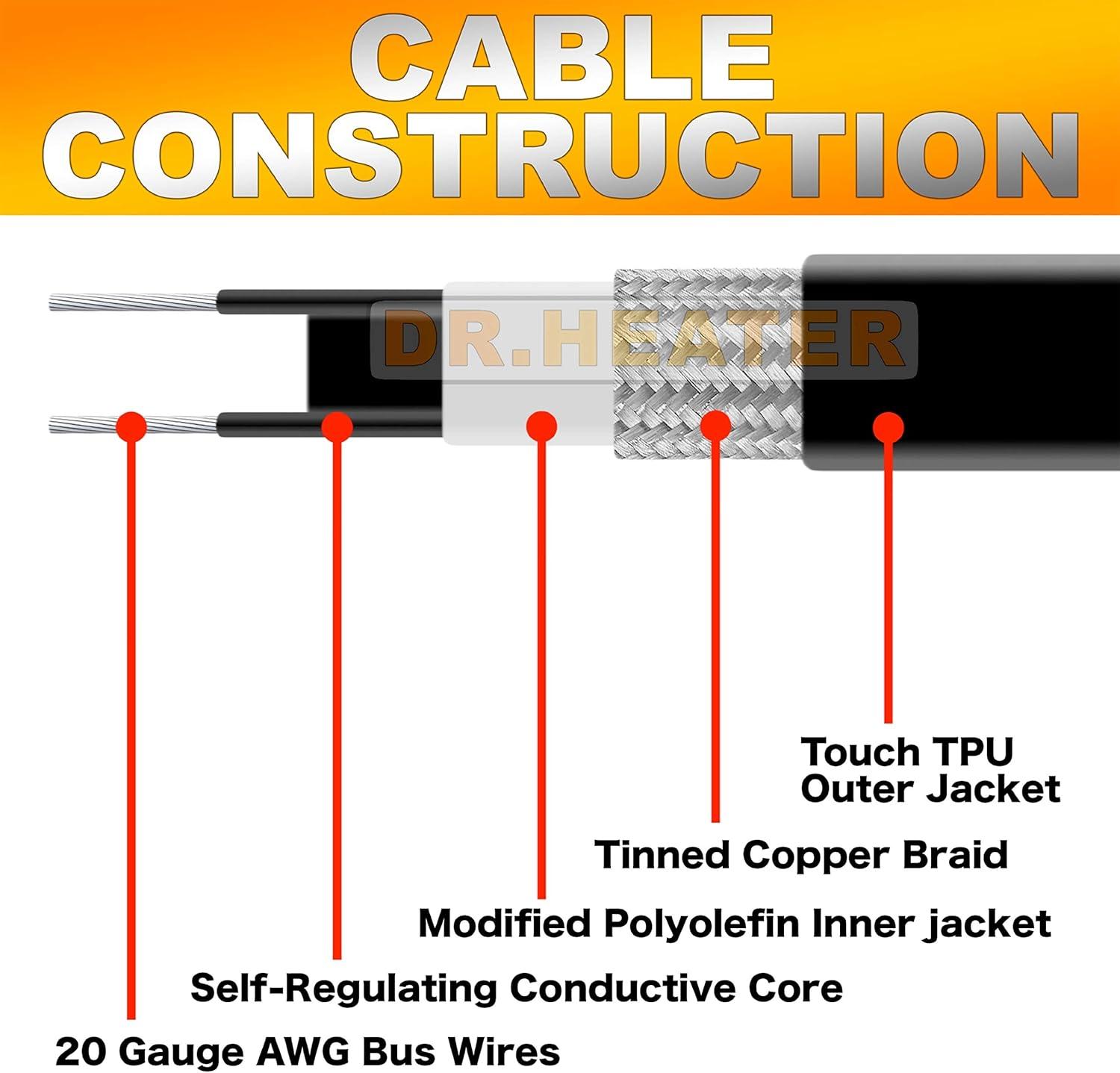 CABLE CONSTRUCTION

DR.HEATER

Touch TPU Outer Jacket

Tinned Copper Braid

Modified Polyolefin Inner jacket

Self-Regulating Conductive Core

20 Gauge AWG Bus Wires