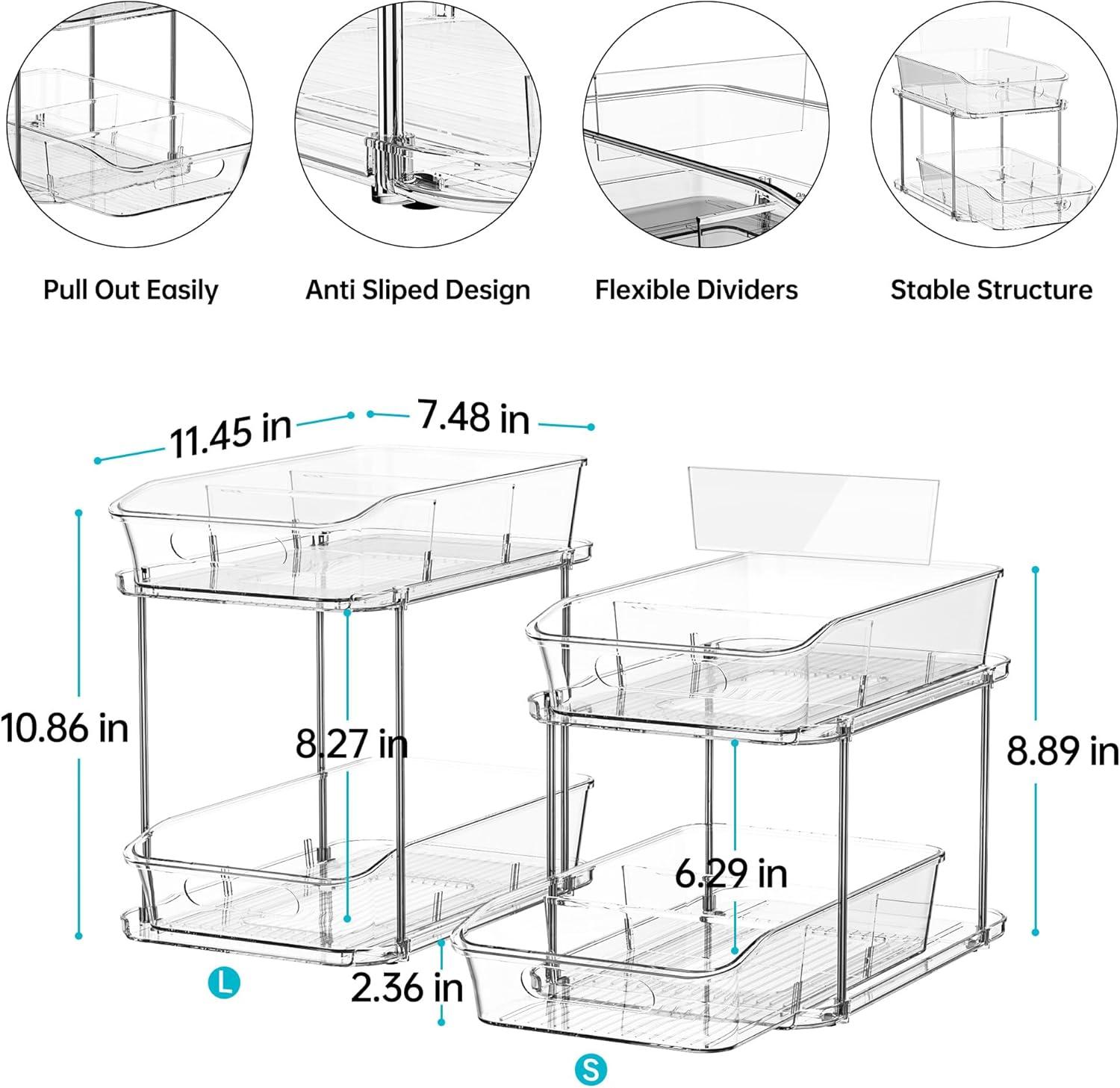 Pull Out Easily

Anti Sliped Design

Flexible Dividers

Stable Structure

11.45 in

7.48 in

10.86 in

8.27 in

8.89 in

6.29 in

2.36 in

L

S