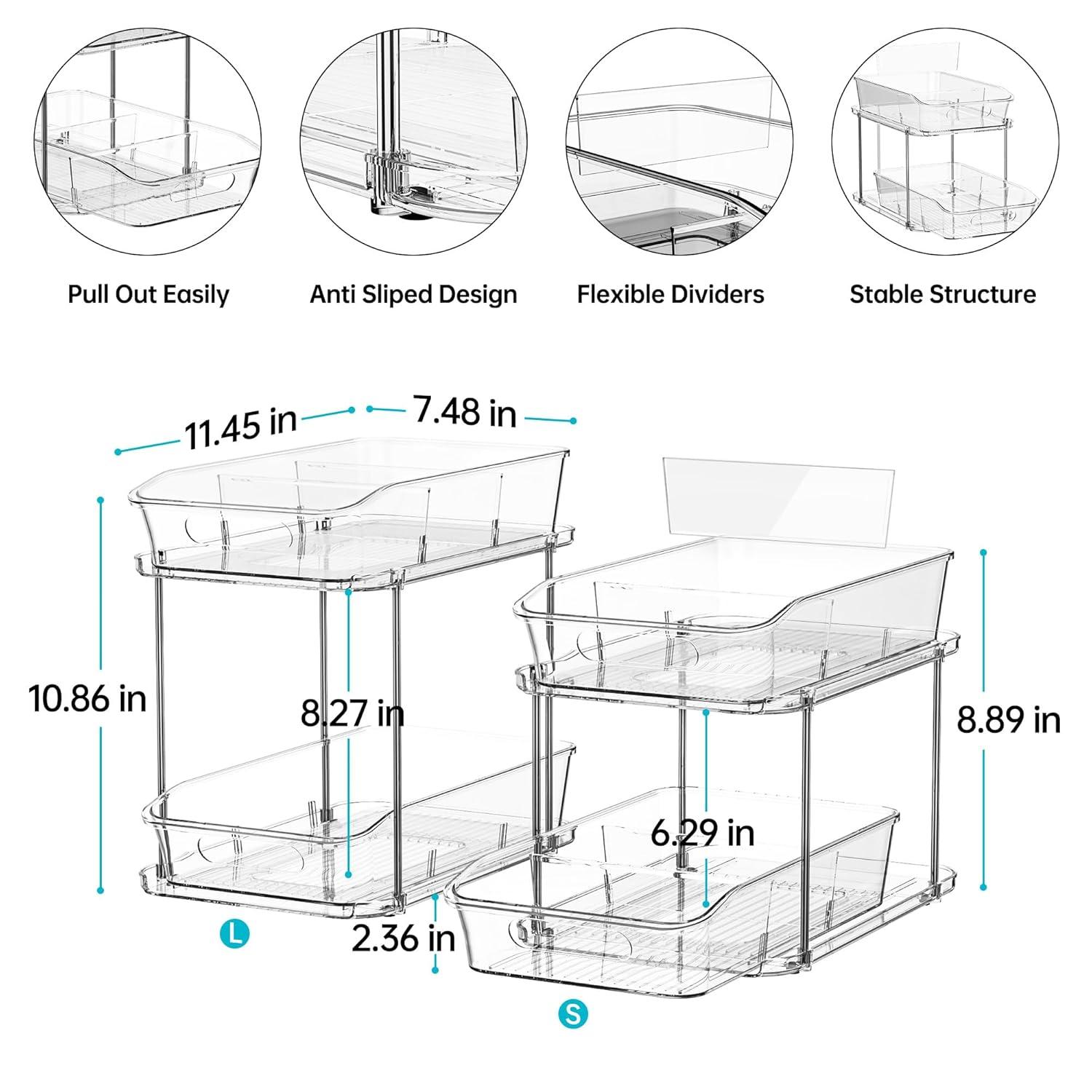 Pull Out Easily

Anti Sliped Design

Flexible Dividers

Stable Structure

11.45 in

7.48 in

10.86 in

8.27 in

8.89 in

6.29 in

2.36 in

L

S