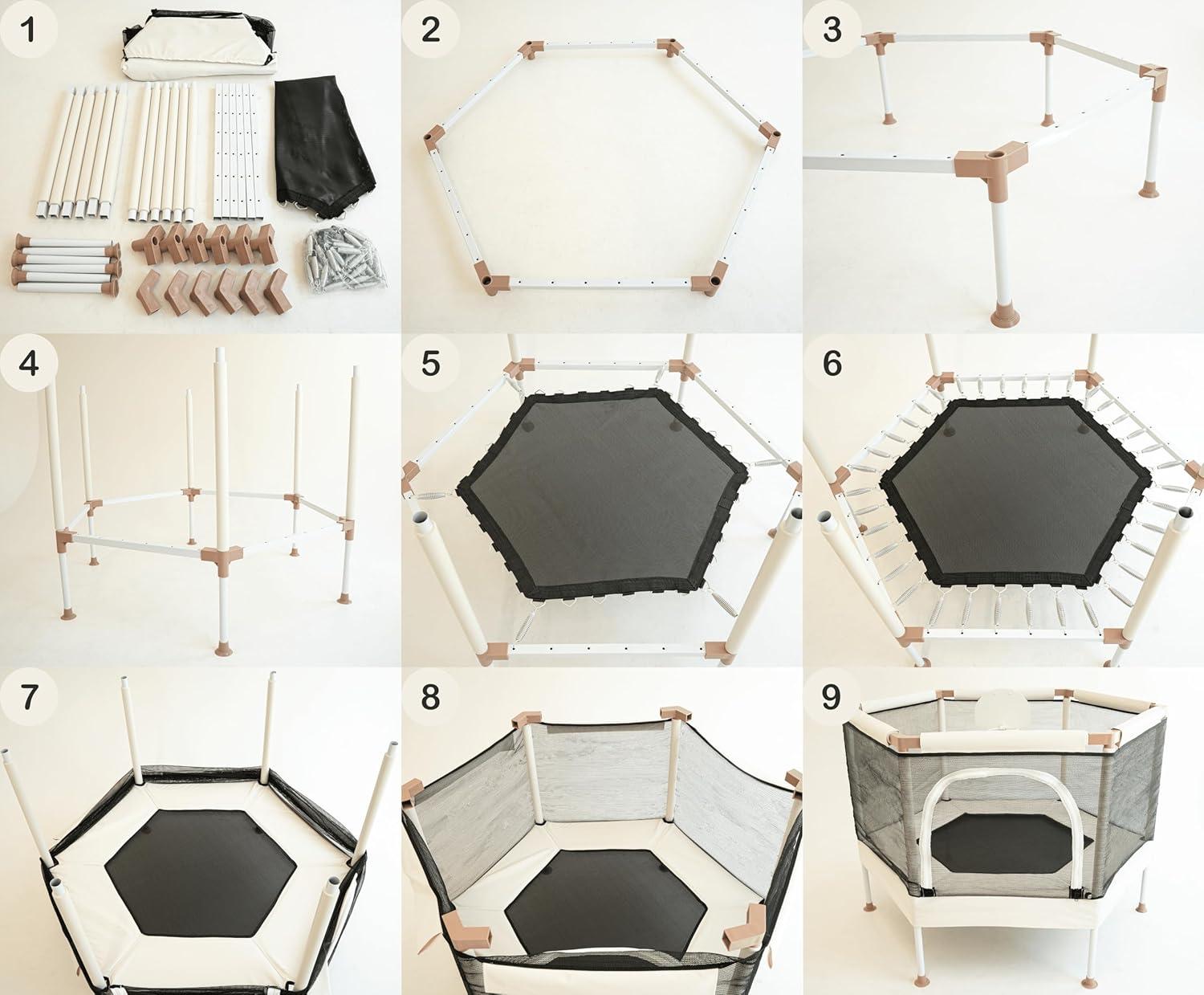 1

2

3

4

5

6

7

8

9