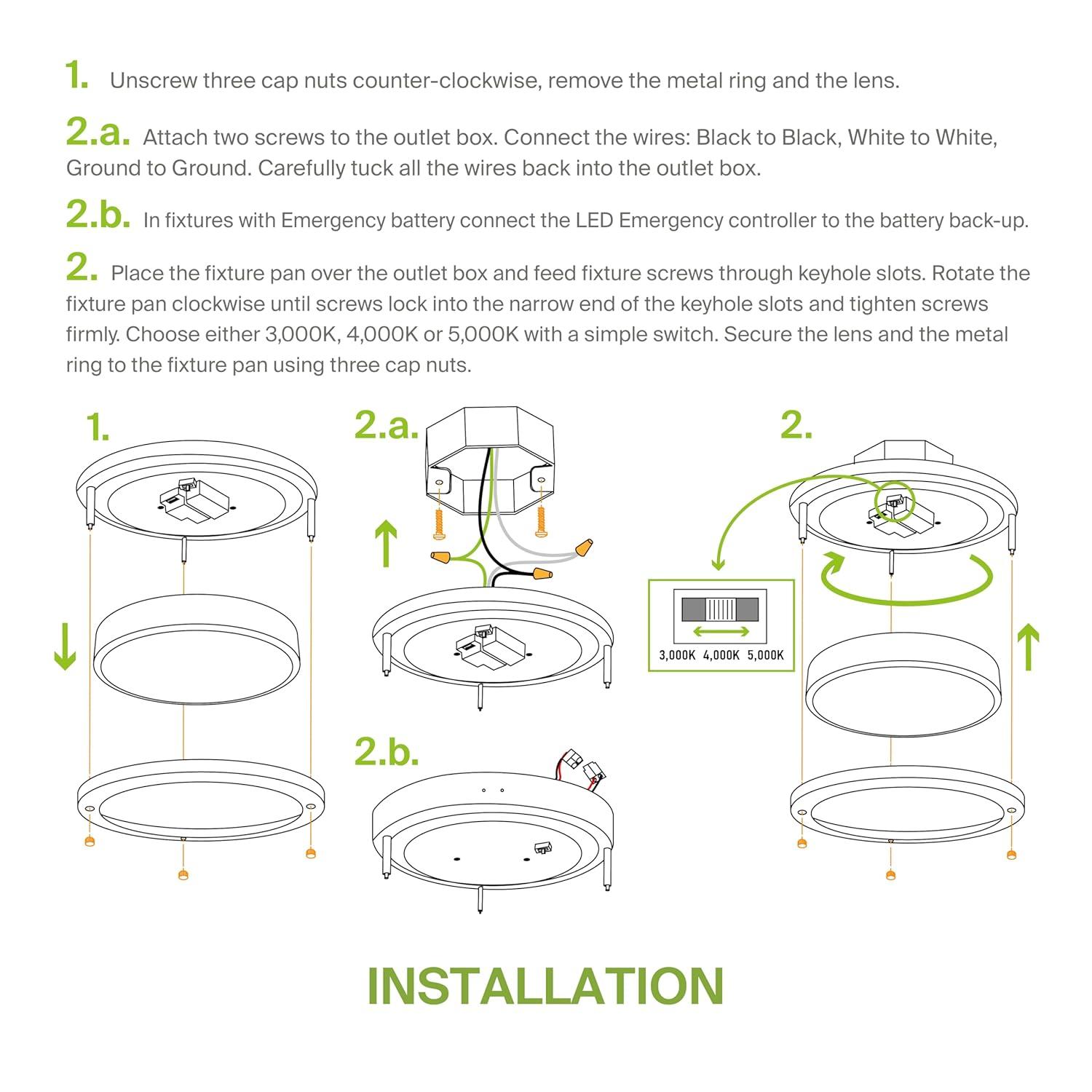 1. Unscrew three cap nuts counter-clockwise, remove the metal ring and the lens.

2.a. Attach two screws to the outlet box. Connect the wires: Black to Black, White to White, Ground to Ground. Carefully tuck all the wires back into the outlet box.

2.b. In fixtures with Emergency battery connect the LED Emergency controller to the battery back-up.

2. Place the fixture pan over the outlet box and feed fixture screws through keyhole slots. Rotate the fixture pan clockwise until screws lock into the narrow end of the keyhole slots and tighten screws firmly. Choose either 3,000K, 4,000K or 5,000K with a simple switch. Secure the lens and the metal ring to the fixture pan using three cap nuts.

1.

2.a.

2.b.

2.

3,000K 4,000K 5,000K

INSTALLATION