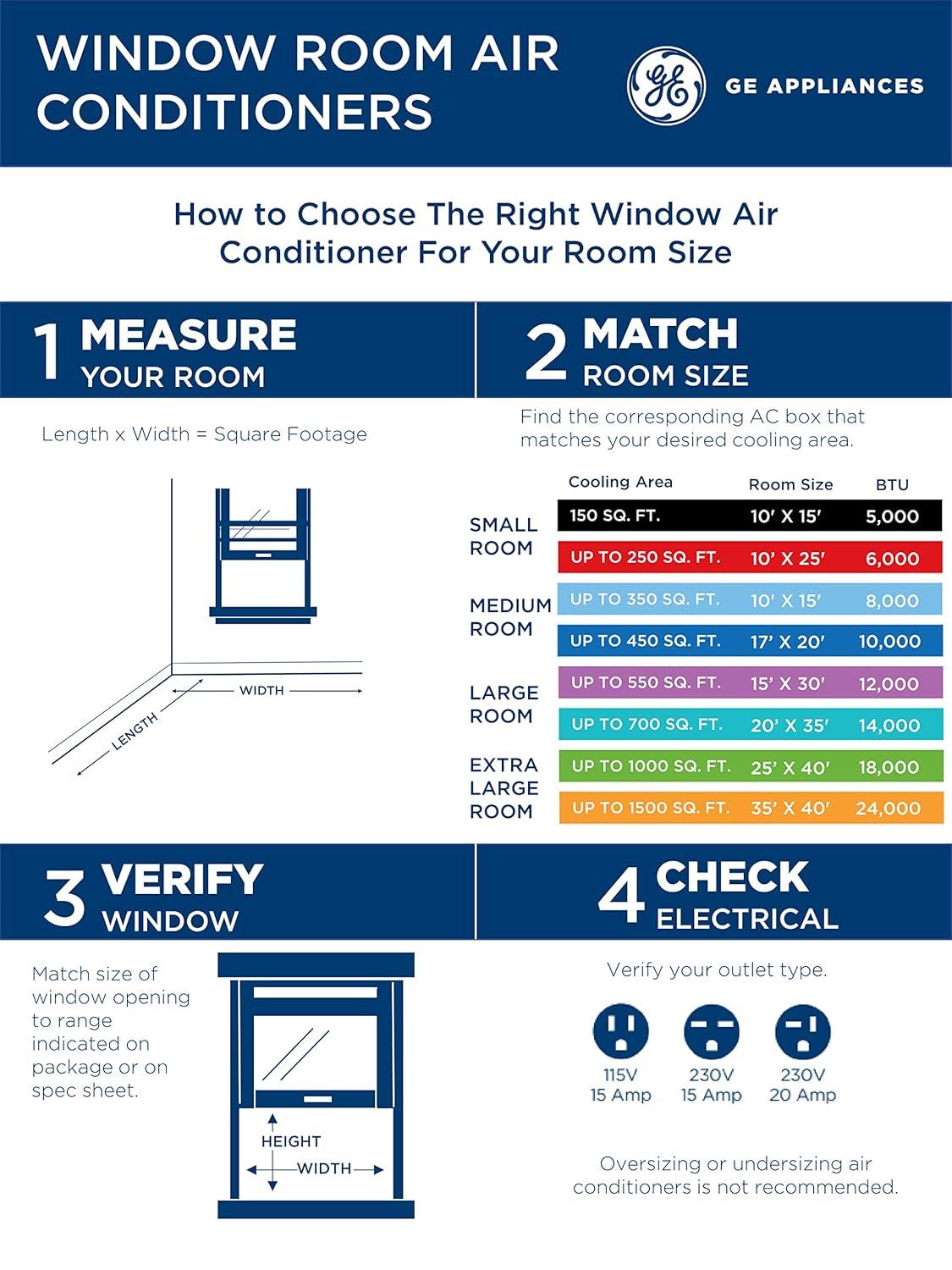 WINDOW ROOM AIR CONDITIONERS

GE

GE APPLIANCES

How to Choose The Right Window Air Conditioner For Your Room Size

1 MEASURE YOUR ROOM

Length x Width = Square Footage

WIDTH

LENGTH

2 MATCH ROOM SIZE

Find the corresponding AC box that matches your desired cooling area.

| | Cooling Area | Room Size | BTU |
|---|---|---|---|
| SMALL ROOM | 150 SQ. FT. | 10' X 15' | 5,000 |
| | UP TO 250 SQ. FT. | 10' X 25' | 6,000 |
| MEDIUM ROOM | UP TO 350 SQ. FT. | 10' X 15' | 8,000 |
| | UP TO 450 SQ. FT. | 17' X 20' | 10,000 |
| LARGE ROOM | UP TO 550 SQ. FT. | 15' X 30' | 12,000 |
| | UP TO 700 SQ. FT. | 20' X 35' | 14,000 |
| EXTRA LARGE ROOM | UP TO 1000 SQ. FT. | 25' X 40' | 18,000 |
| | UP TO 1500 SQ. FT. | 35' X 40' | 24,000 |

3 VERIFY WINDOW

Match size of window opening to range indicated on package or on spec sheet.

HEIGHT

WIDTH

4 CHECK ELECTRICAL

Verify your outlet type.

115V 15 Amp

230V 15 Amp

230V 20 Amp

Oversizing or undersizing air conditioners is not recommended.