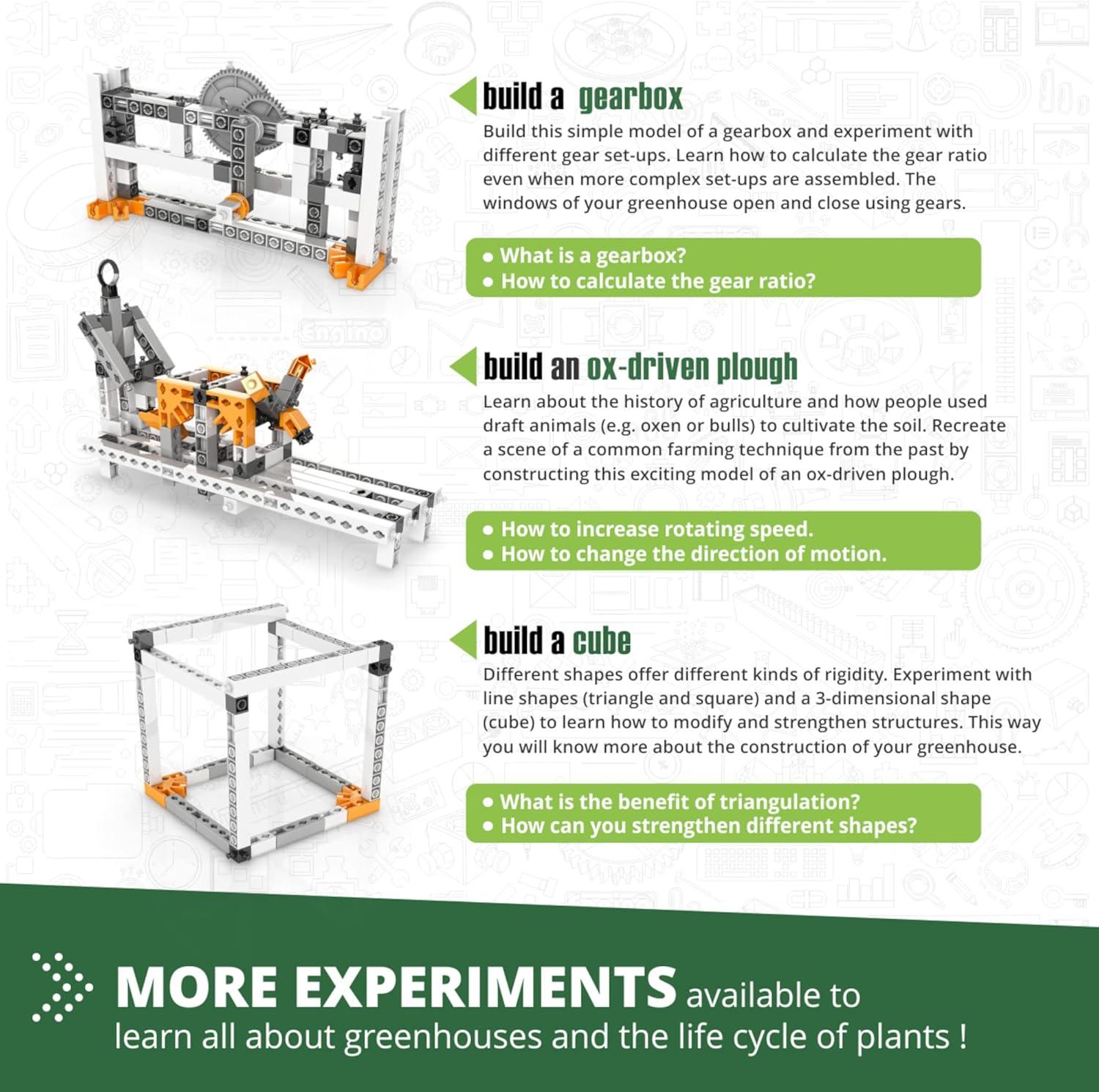 build a gearbox

Build this simple model of a gearbox and experiment with different gear set-ups. Learn how to calculate the gear ratio even when more complex set-ups are assembled. The windows of your greenhouse open and close using gears.

• What is a gearbox?
• How to calculate the gear ratio?

Engino

build an ox-driven plough

Learn about the history of agriculture and how people used draft animals (e.g. oxen or bulls) to cultivate the soil. Recreate a scene of a common farming technique from the past by constructing this exciting model of an ox-driven plough.

• How to increase rotating speed.
• How to change the direction of motion.

build a cube

Different shapes offer different kinds of rigidity. Experiment with line shapes (triangle and square) and a 3-dimensional shape (cube) to learn how to modify and strengthen structures. This way you will know more about the construction of your greenhouse.

• What is the benefit of triangulation?
• How can you strengthen different shapes?

MORE EXPERIMENTS available to learn all about greenhouses and the life cycle of plants !