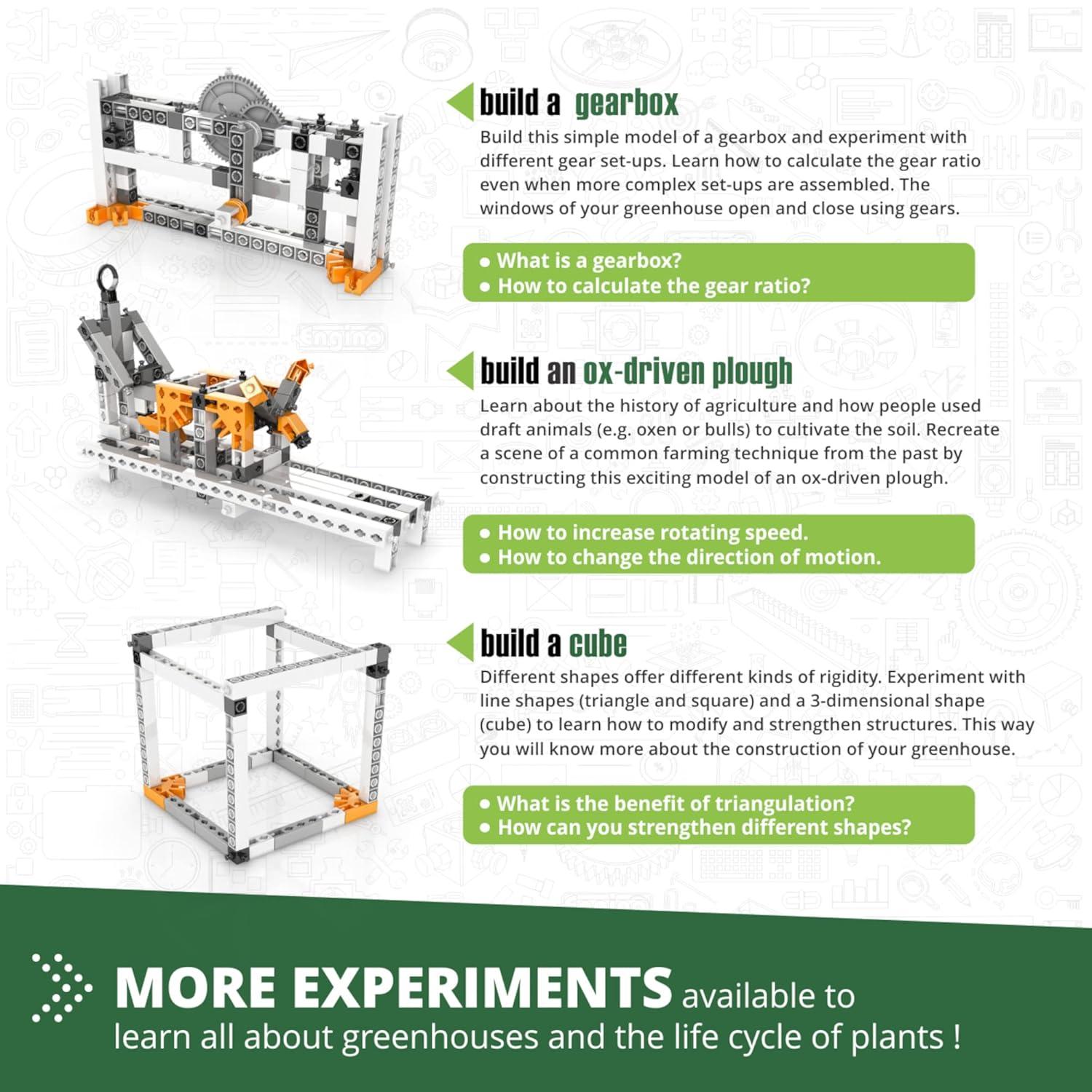 build a gearbox

Build this simple model of a gearbox and experiment with different gear set-ups. Learn how to calculate the gear ratio even when more complex set-ups are assembled. The windows of your greenhouse open and close using gears.

• What is a gearbox?
• How to calculate the gear ratio?

Engino

build an ox-driven plough

Learn about the history of agriculture and how people used draft animals (e.g. oxen or bulls) to cultivate the soil. Recreate a scene of a common farming technique from the past by constructing this exciting model of an ox-driven plough.

• How to increase rotating speed.
• How to change the direction of motion.

build a cube

Different shapes offer different kinds of rigidity. Experiment with line shapes (triangle and square) and a 3-dimensional shape (cube) to learn how to modify and strengthen structures. This way you will know more about the construction of your greenhouse.

• What is the benefit of triangulation?
• How can you strengthen different shapes?

MORE EXPERIMENTS available to learn all about greenhouses and the life cycle of plants !