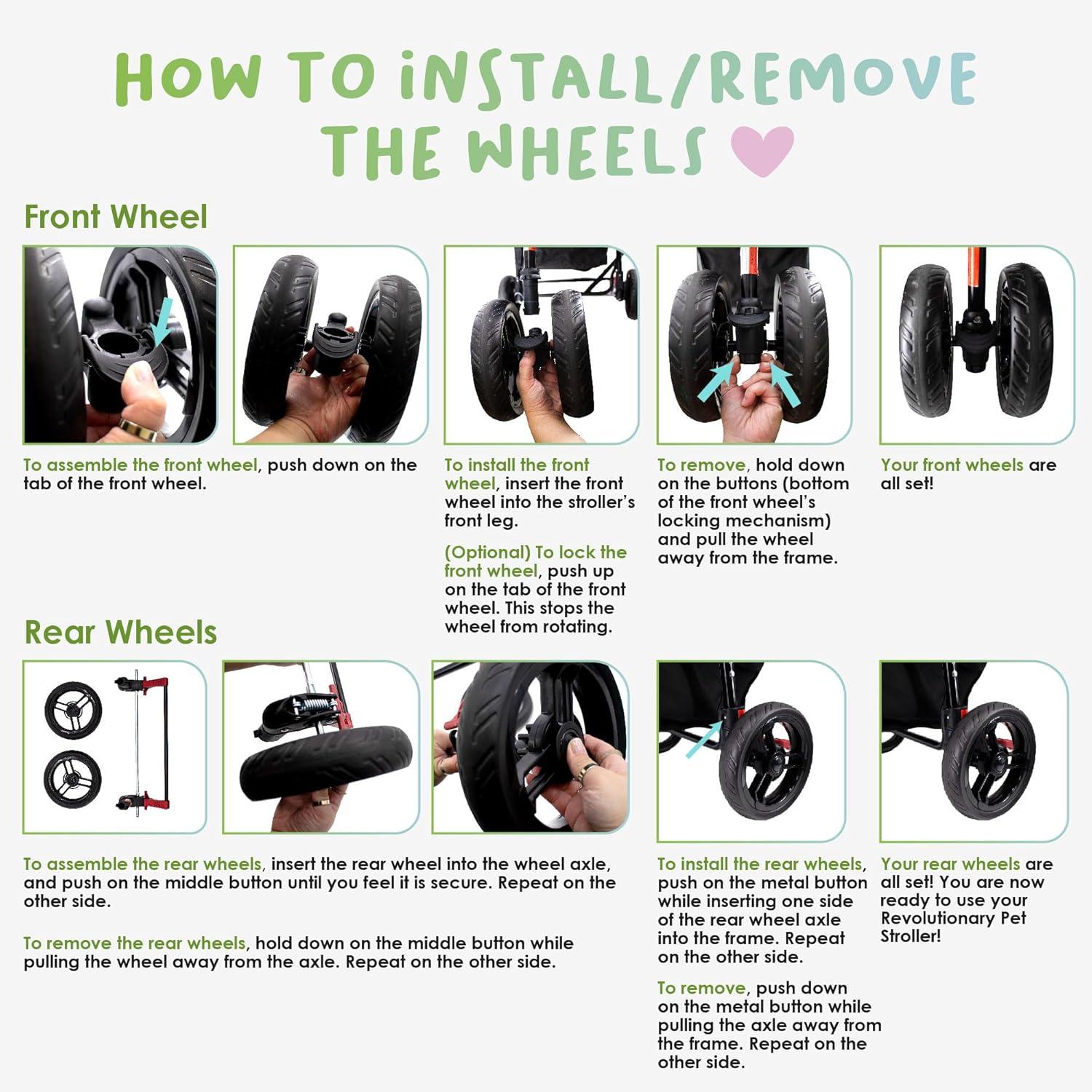 HOW TO INSTALL/REMOVE THE WHEELS

Front Wheel

To assemble the front wheel, push down on the tab of the front wheel.

To install the front wheel, insert the front wheel into the stroller's front leg.

(Optional) To lock the front wheel, push up on the tab of the front wheel. This stops the wheel from rotating.

To remove, hold down on the buttons (bottom of the front wheel's locking mechanism) and pull the wheel away from the frame.

Your front wheels are all set!

Rear Wheels

To assemble the rear wheels, insert the rear wheel into the wheel axle, and push on the middle button until you feel it is secure. Repeat on the other side.

To remove the rear wheels, hold down on the middle button while pulling the wheel away from the axle. Repeat on the other side.

To install the rear wheels, push on the metal button while inserting one side of the rear wheel axle into the frame. Repeat on the other side.

To remove, push down on the metal button while pulling the axle away from the frame. Repeat on the other side.

Your rear wheels are all set! You are now ready to use your Revolutionary Pet Stroller!