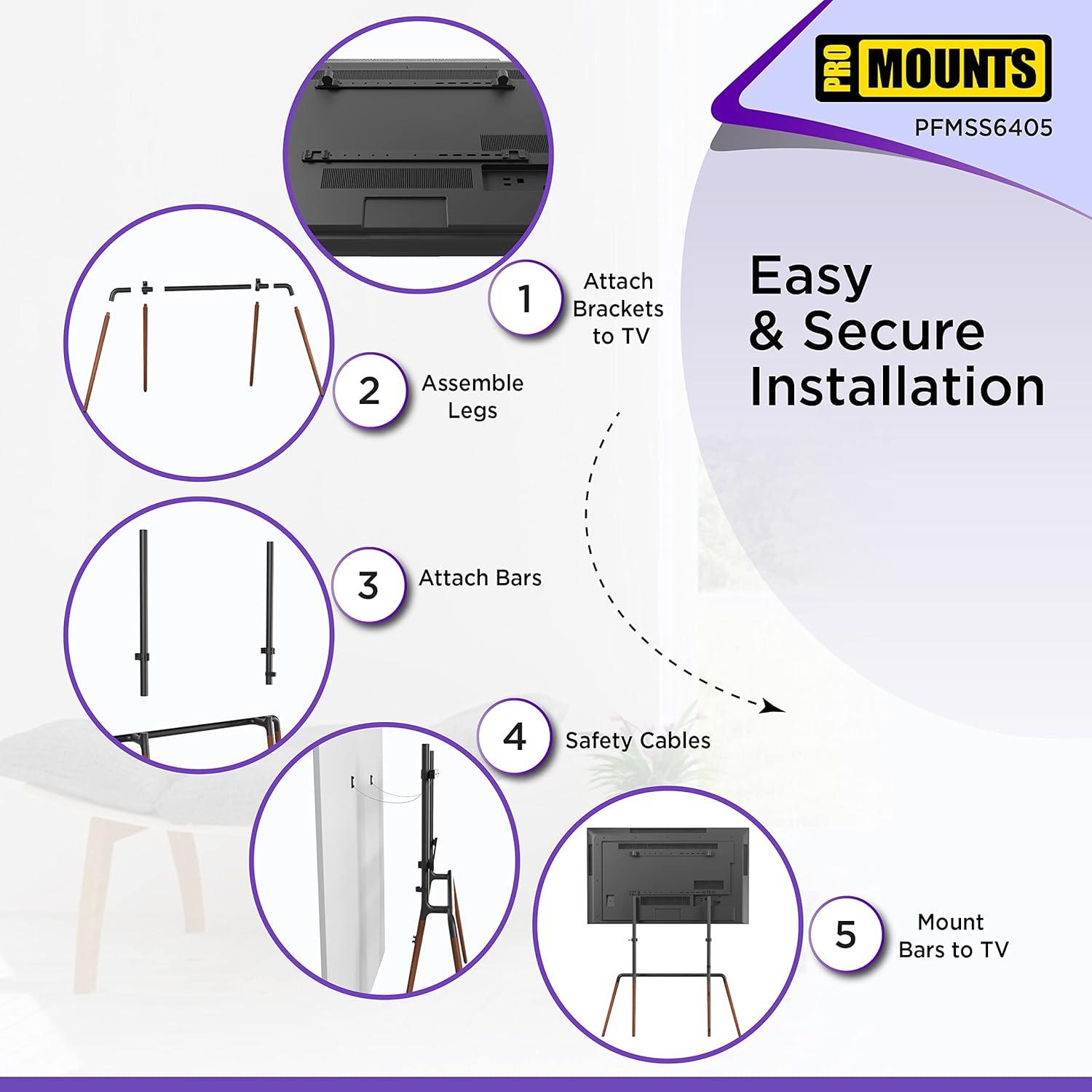 PRO MOUNTS

PFMSS6405

Easy & Secure Installation

1
Attach Brackets to TV

2
Assemble Legs

3
Attach Bars

4
Safety Cables

5
Mount Bars to TV