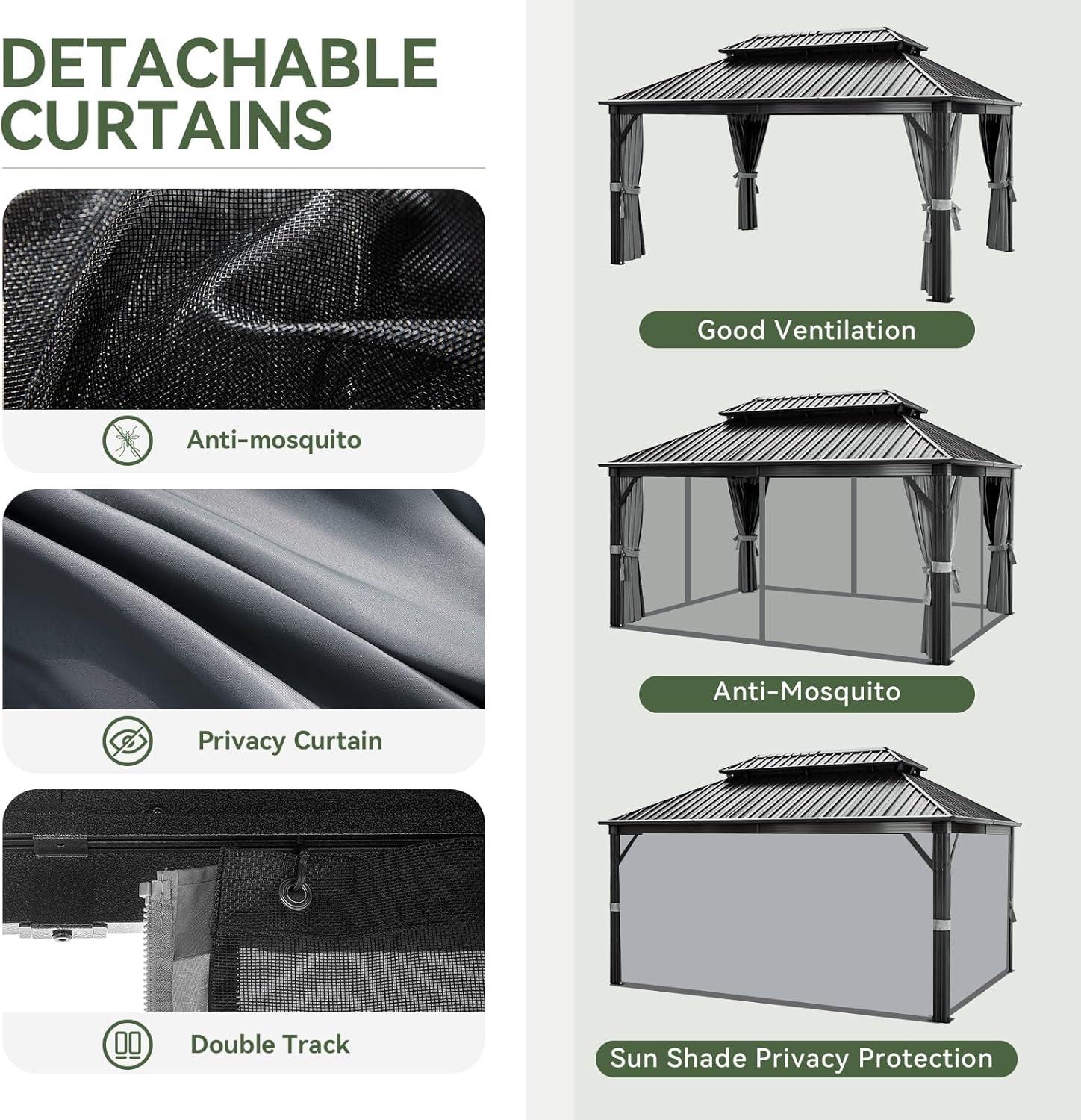 DETACHABLE CURTAINS

Anti-mosquito

Privacy Curtain

Double Track

Good Ventilation

Anti-Mosquito

Sun Shade Privacy Protection