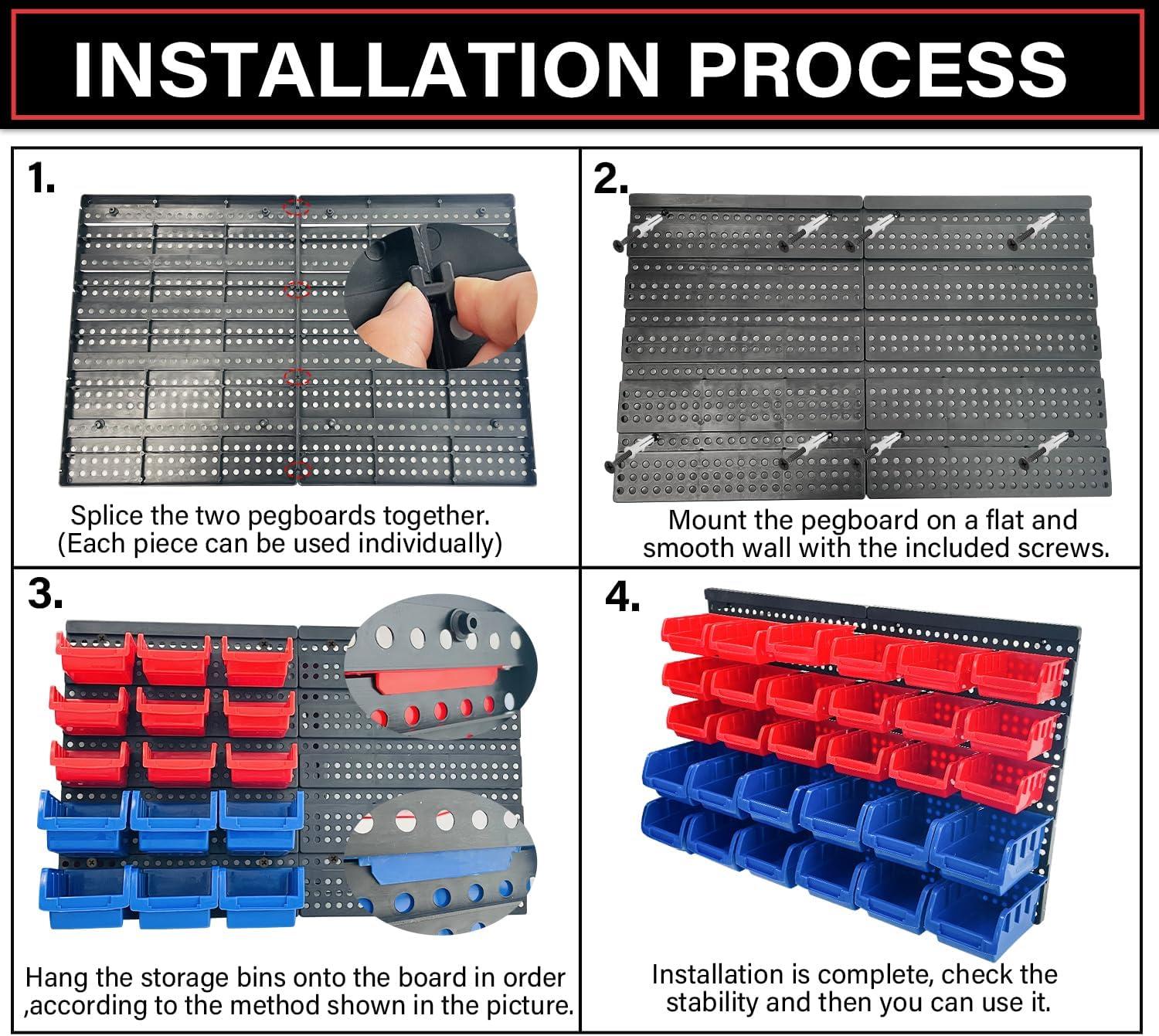 INSTALLATION PROCESS

1.

Splice the two pegboards together. (Each piece can be used individually)

2.

Mount the pegboard on a flat and smooth wall with the included screws.

3.

Hang the storage bins onto the board in order ,according to the method shown in the picture.

4.

Installation is complete, check the stability and then you can use it.