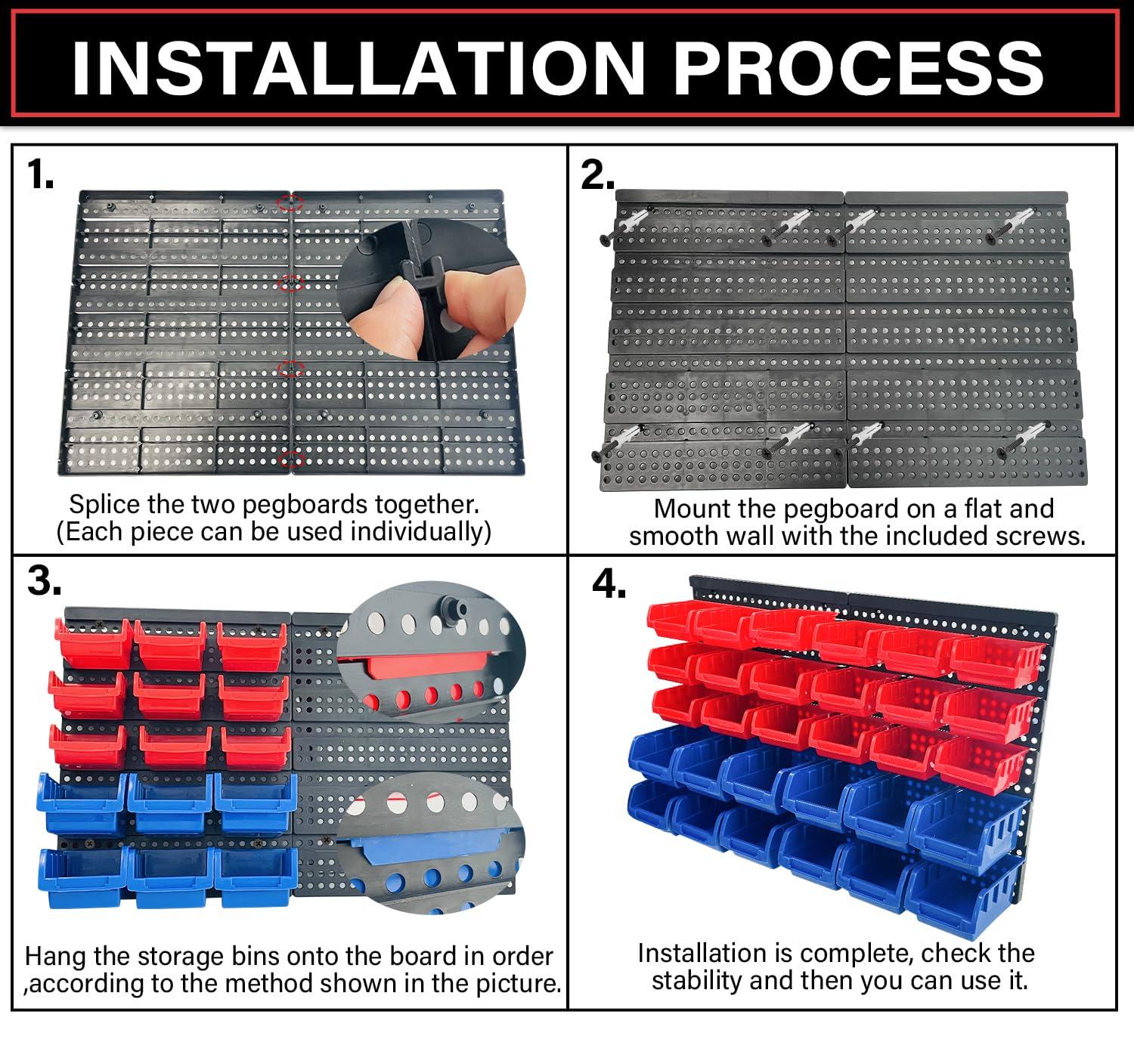 INSTALLATION PROCESS

1.

Splice the two pegboards together. (Each piece can be used individually)

2.

Mount the pegboard on a flat and smooth wall with the included screws.

3.

Hang the storage bins onto the board in order ,according to the method shown in the picture.

4.

Installation is complete, check the stability and then you can use it.