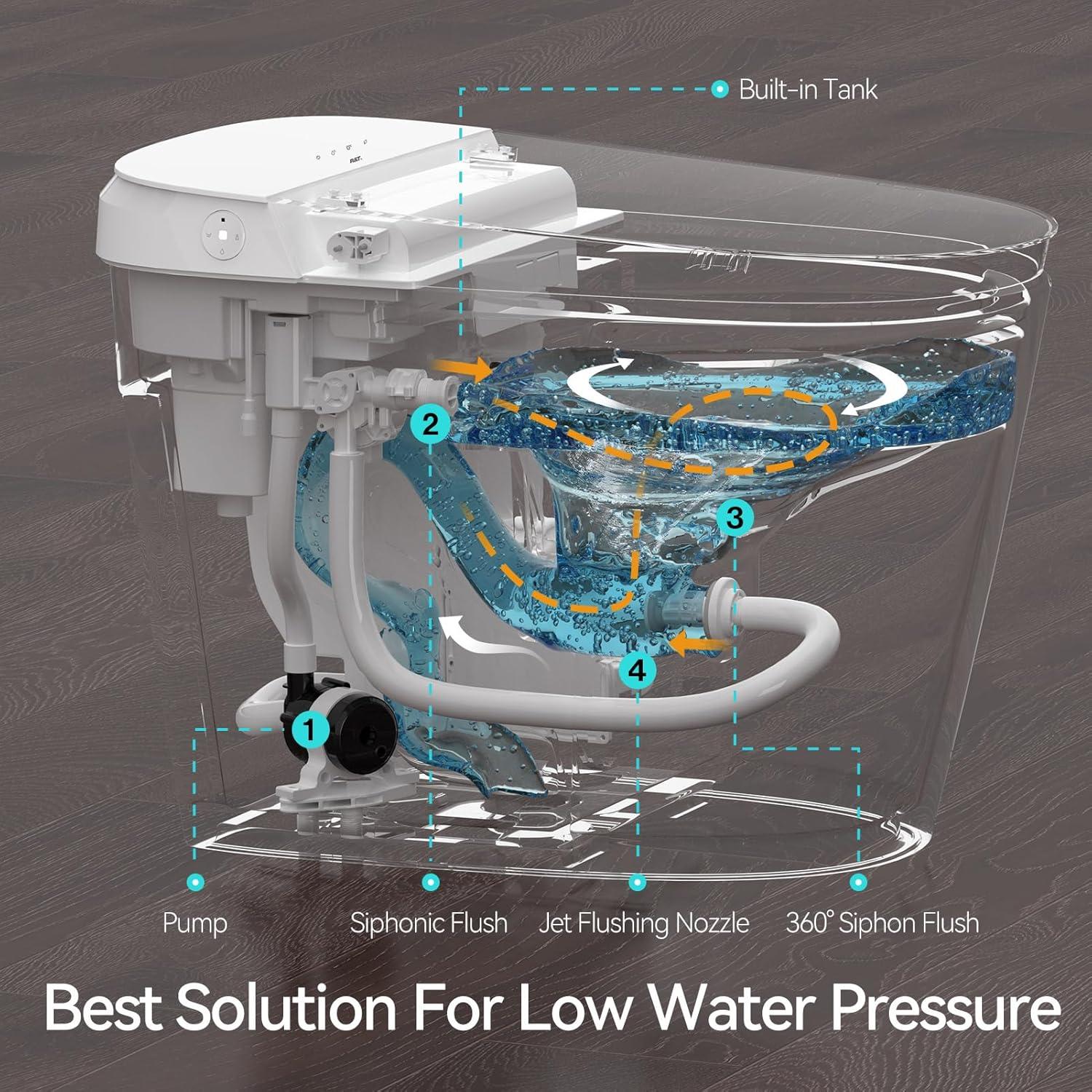 Built-in Tank

2

3

4

1

Pump

Siphonic Flush

Jet Flushing Nozzle

360° Siphon Flush

Best Solution For Low Water Pressure