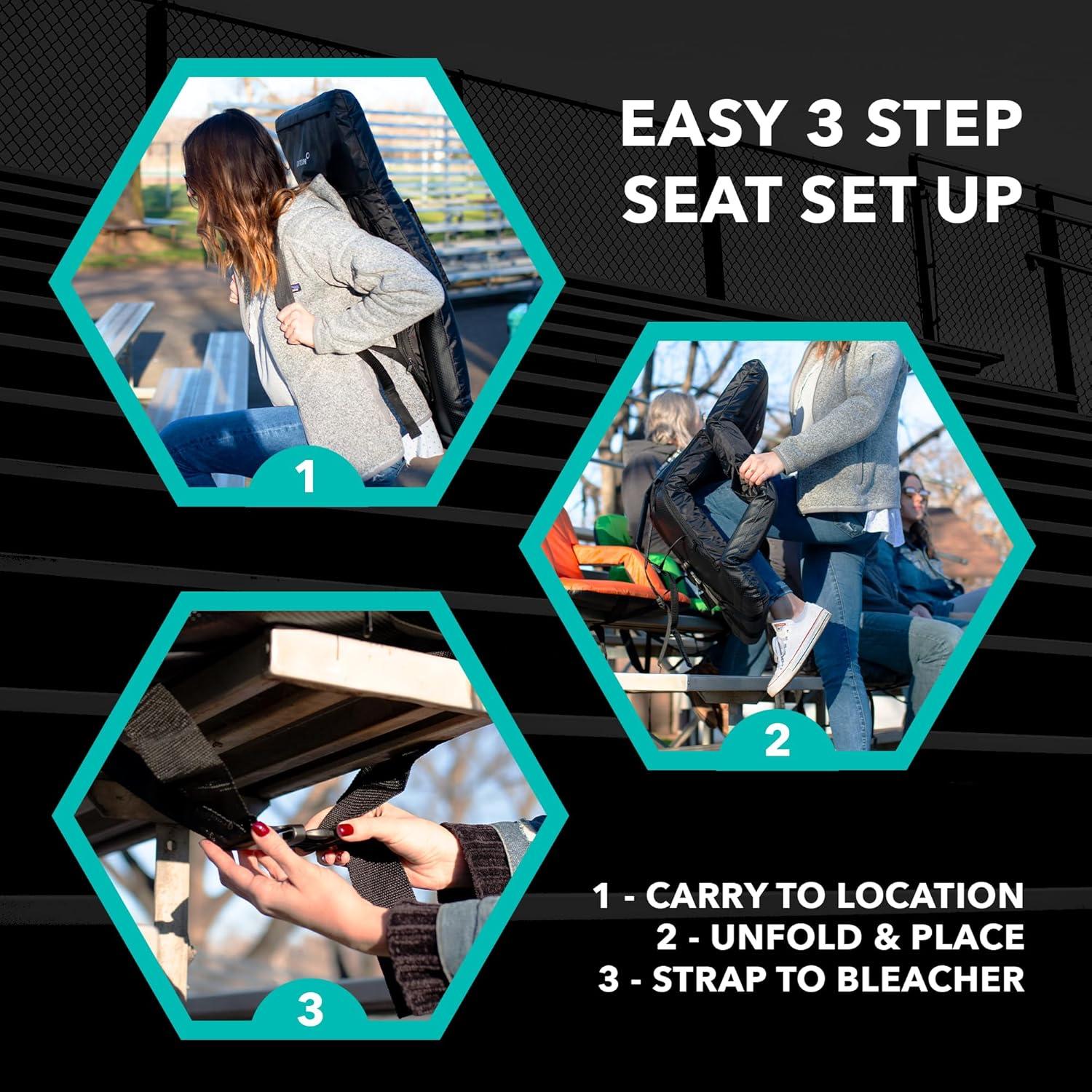 EASY 3 STEP SEAT SET UP

1

2

3

1 - CARRY TO LOCATION
2 - UNFOLD & PLACE
3 - STRAP TO BLEACHER