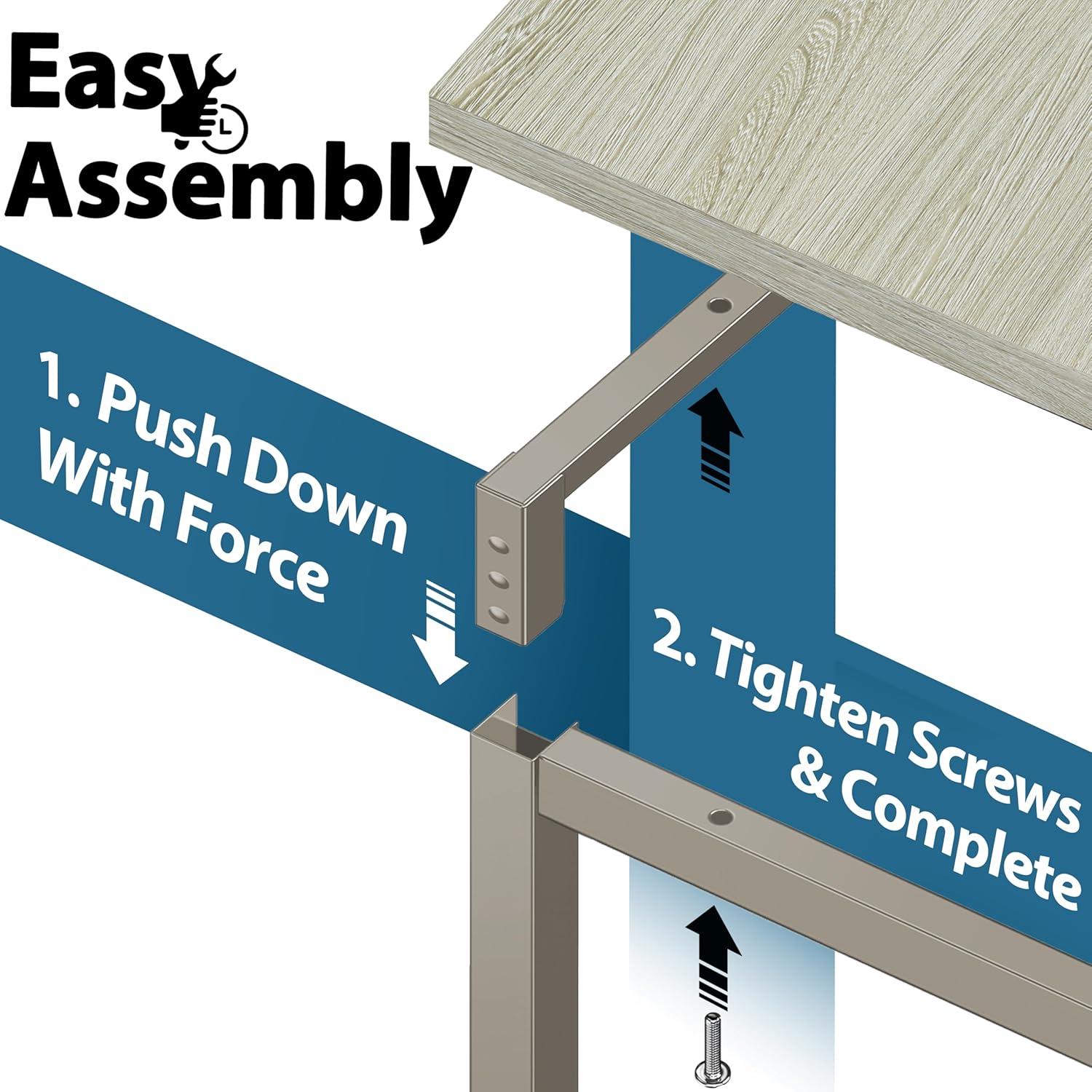 Easy Assembly

1. Push Down With Force

2. Tighten Screws & Complete