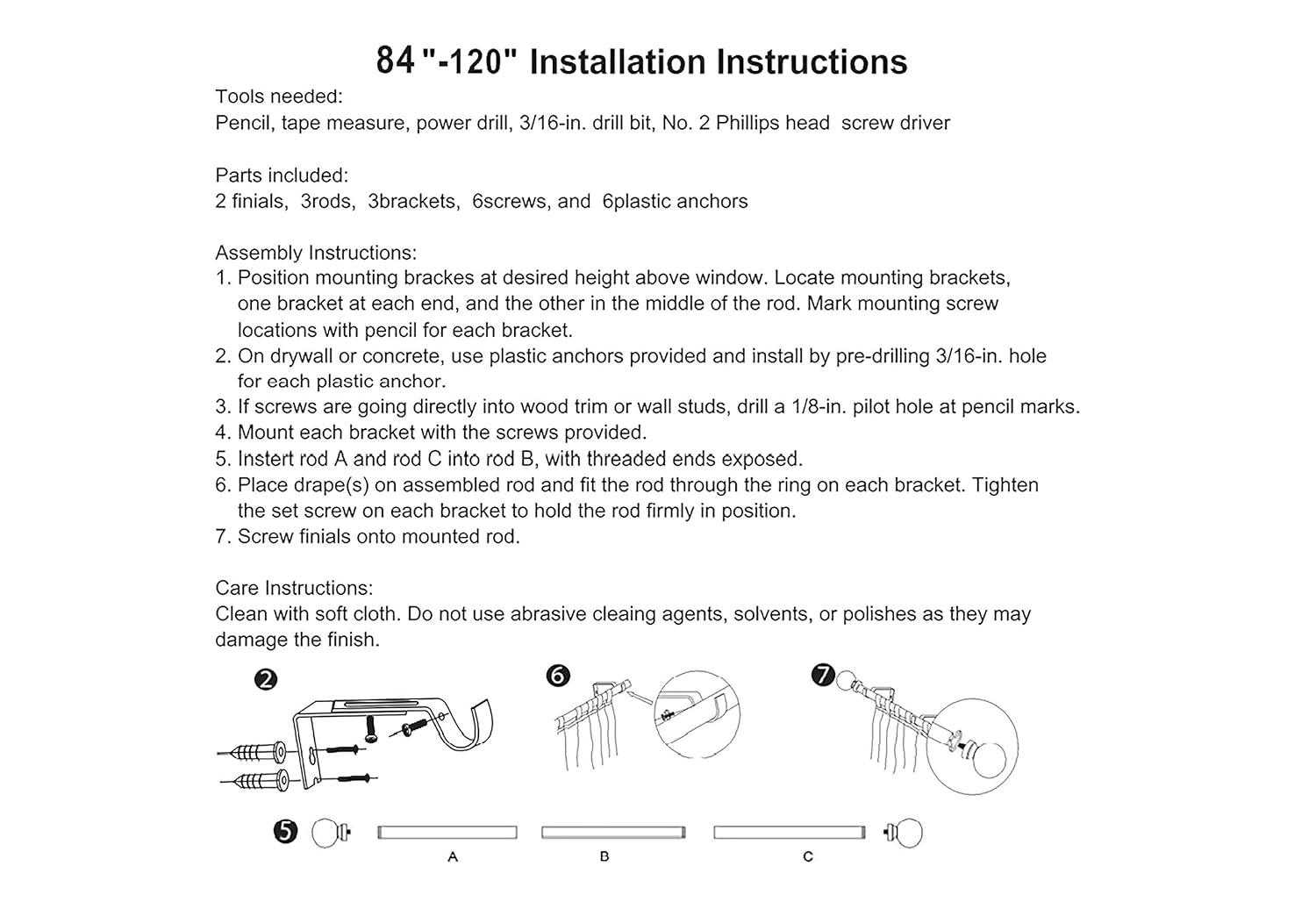 84"-120" Installation Instructions

Tools needed:
Pencil, tape measure, power drill, 3/16-in. drill bit, No. 2 Phillips head screw driver

Parts included:
2 finials, 3rods, 3brackets, 6screws, and 6plastic anchors

Assembly Instructions:
1. Position mounting brackes at desired height above window. Locate mounting brackets, one bracket at each end, and the other in the middle of the rod. Mark mounting screw locations with pencil for each bracket.
2. On drywall or concrete, use plastic anchors provided and install by pre-drilling 3/16-in. hole for each plastic anchor.
3. If screws are going directly into wood trim or wall studs, drill a 1/8-in. pilot hole at pencil marks.
4. Mount each bracket with the screws provided.
5. Instert rod A and rod C into rod B, with threaded ends exposed.
6. Place drape(s) on assembled rod and fit the rod through the ring on each bracket. Tighten the set screw on each bracket to hold the rod firmly in position.
7. Screw finials onto mounted rod.

Care Instructions:
Clean with soft cloth. Do not use abrasive cleaing agents, solvents, or polishes as they may damage the finish.

2

6

7

5

A

B

C