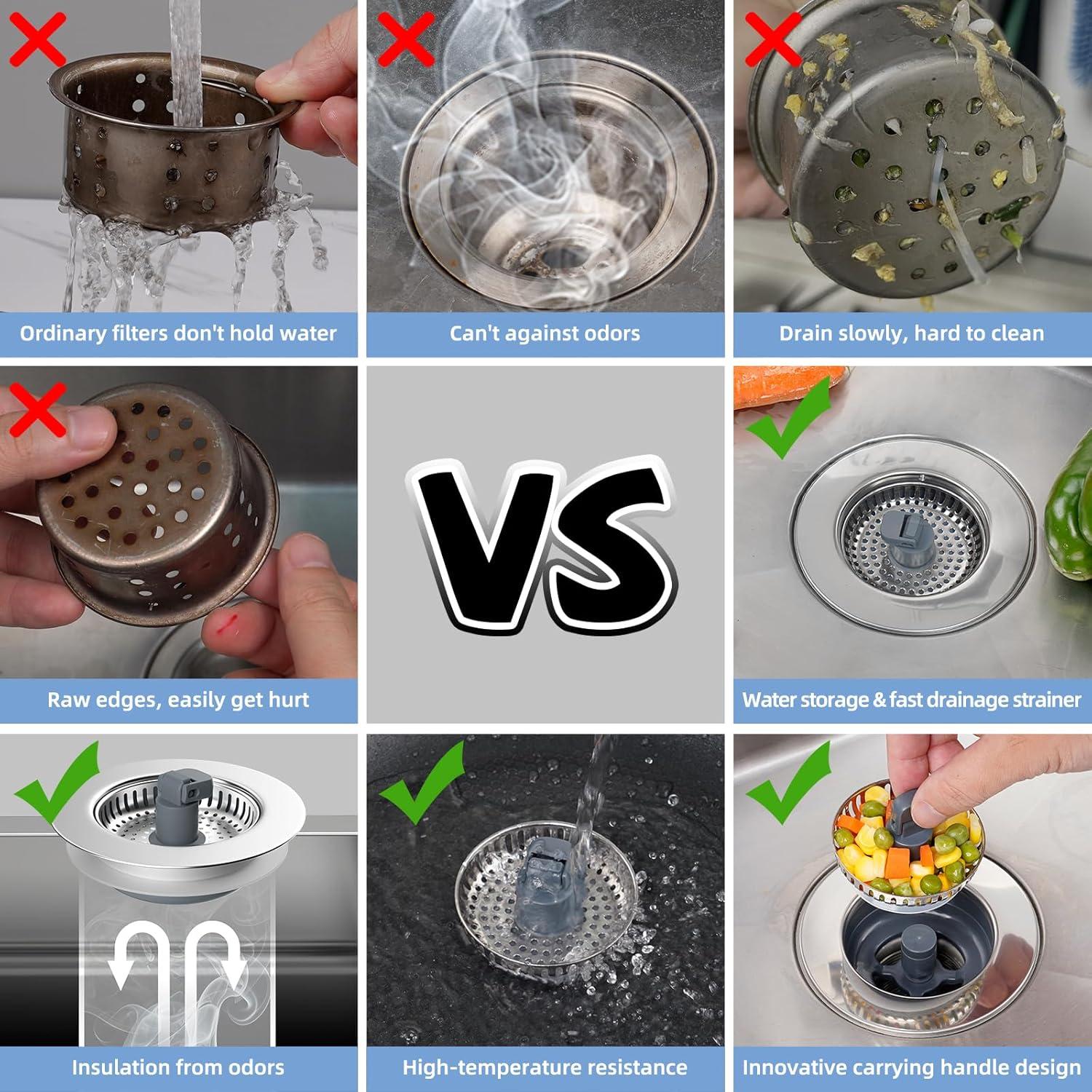 Ordinary filters don't hold water

Can't against odors

Drain slowly, hard to clean

Raw edges, easily get hurt

VS

Water storage & fast drainage strainer

Insulation from odors

High-temperature resistance

Innovative carrying handle design