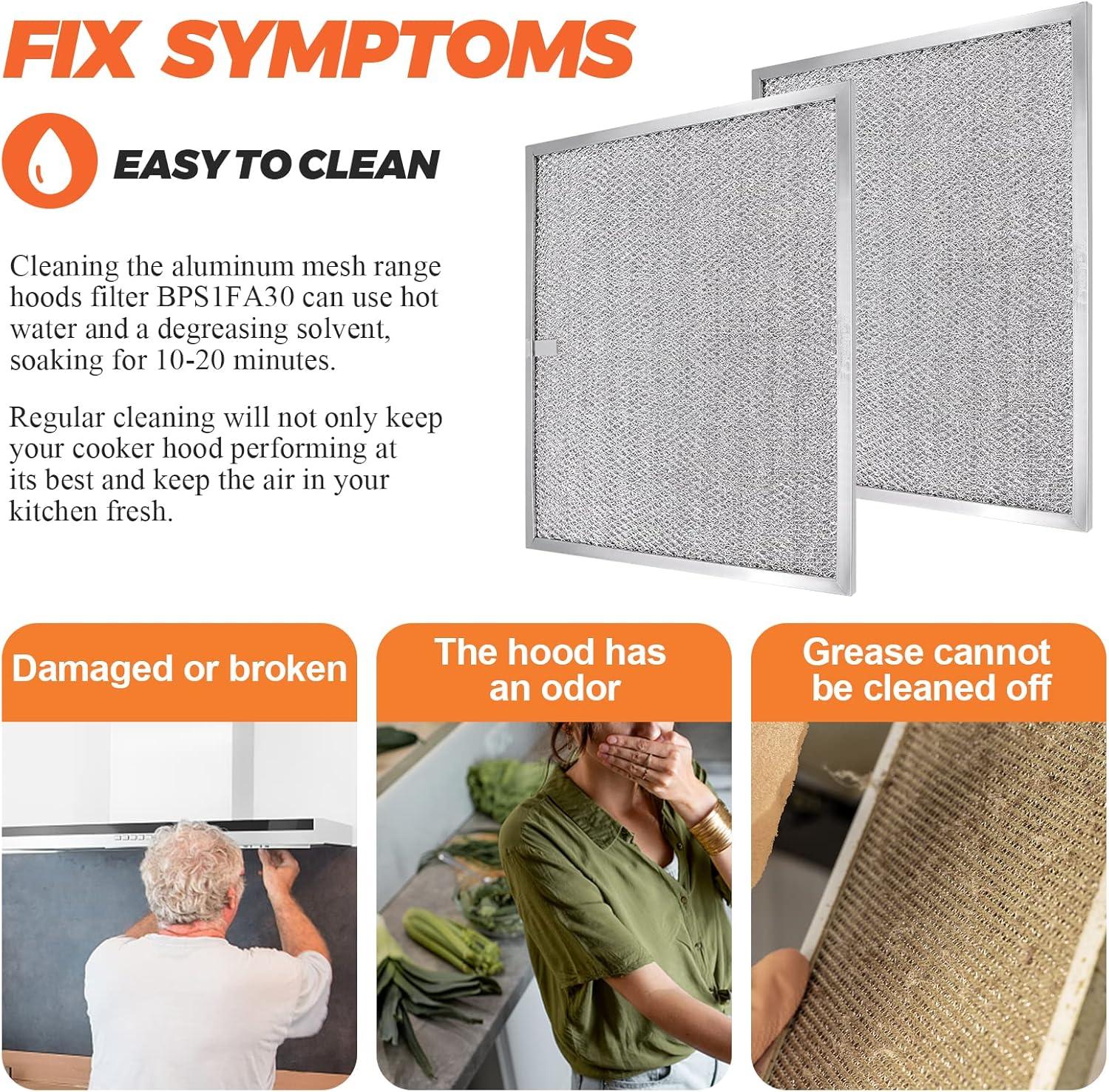 FIX SYMPTOMS

EASY TO CLEAN

Cleaning the aluminum mesh range hoods filter BPS1FA30 can use hot water and a degreasing solvent, soaking for 10-20 minutes.

Regular cleaning will not only keep your cooker hood performing at its best and keep the air in your kitchen fresh.

Damaged or broken

The hood has an odor

Grease cannot be cleaned off