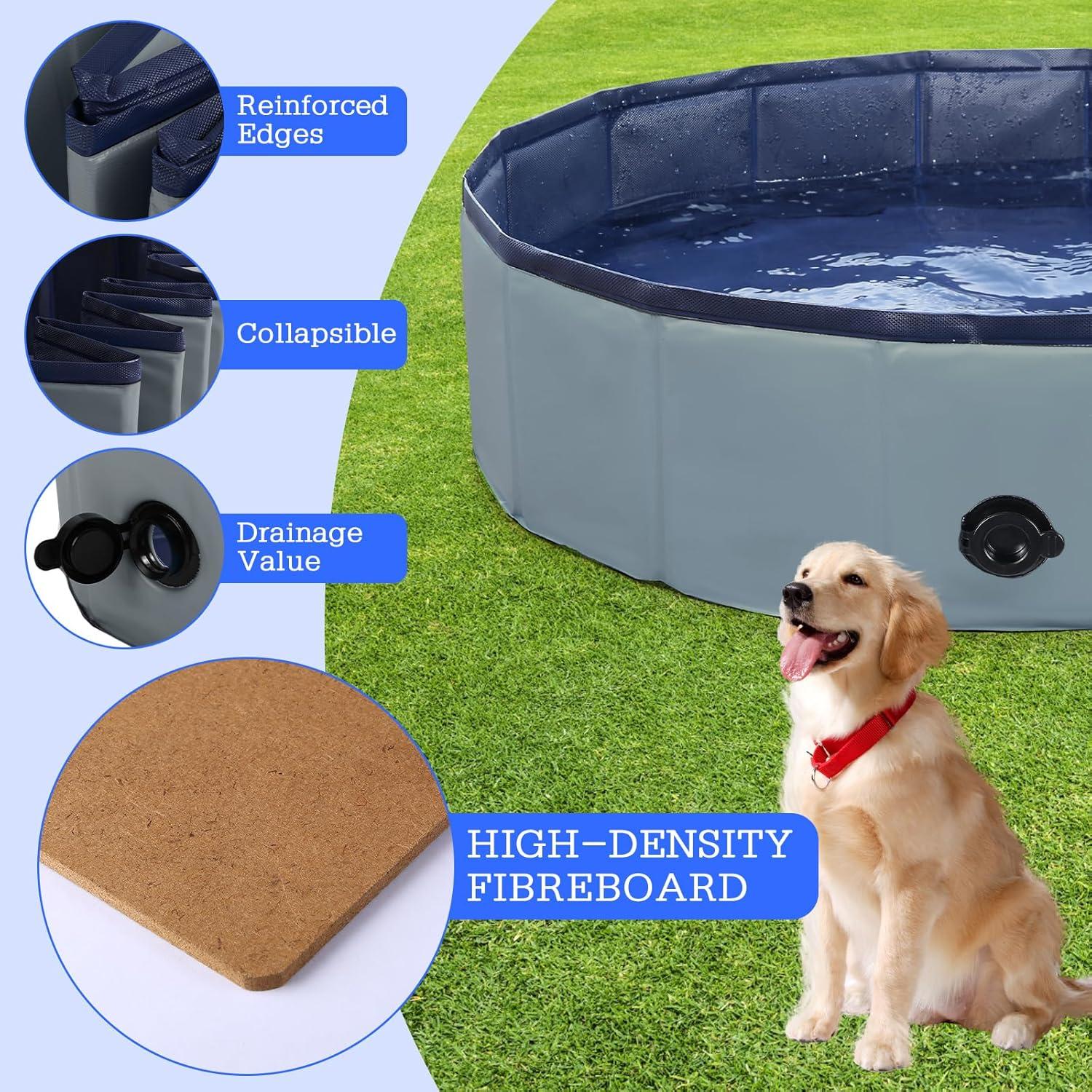 Reinforced Edges

Collapsible

Drainage Value

HIGH-DENSITY FIBREBOARD