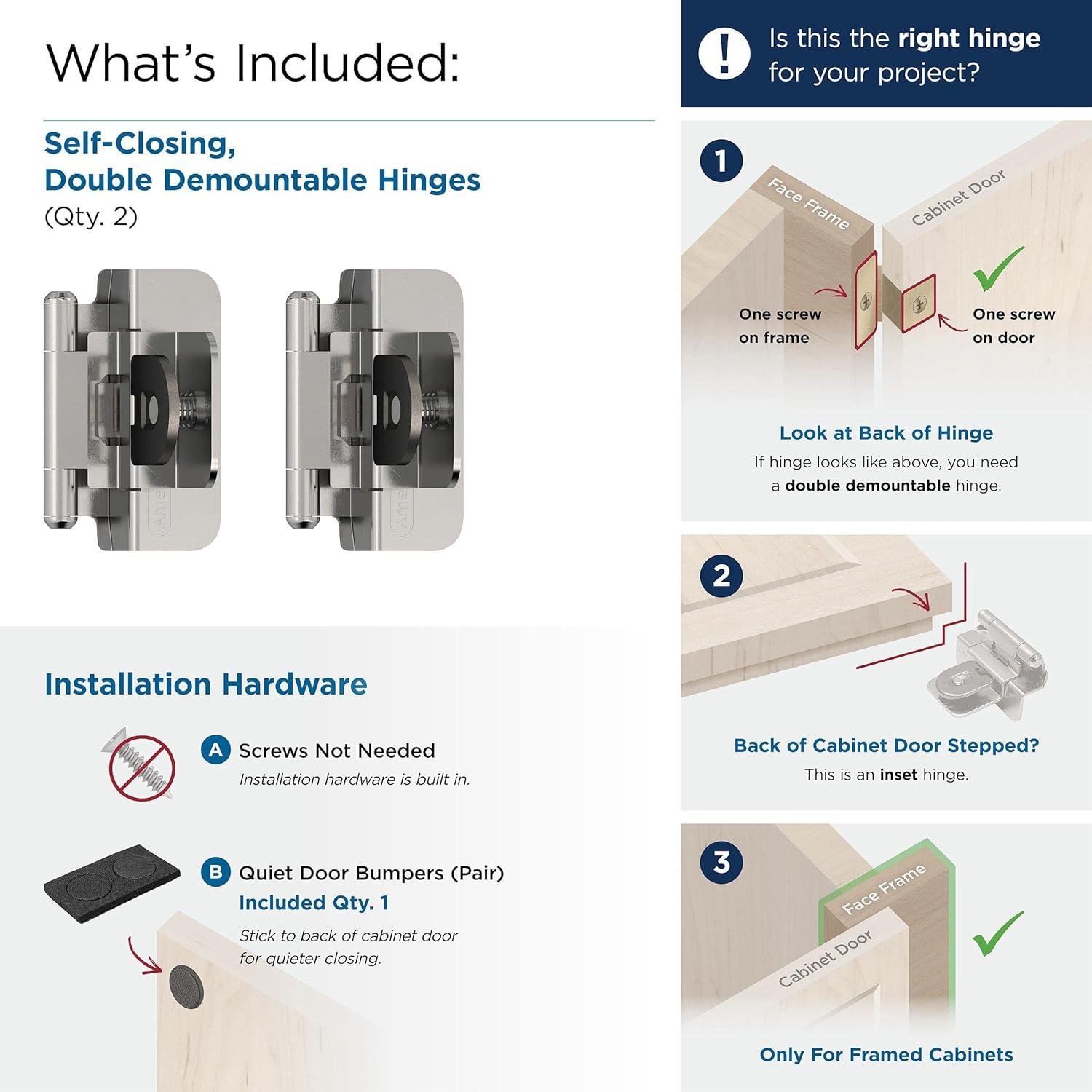 What's Included:

Self-Closing,
Double Demountable Hinges
(Qty. 2)

Ame

Ame

Installation Hardware

A Screws Not Needed
Installation hardware is built in.

B Quiet Door Bumpers (Pair)
Included Qty. 1
Stick to back of cabinet door for quieter closing.

! Is this the right hinge for your project?

1

Face Frame

Cabinet Door

One screw on frame

One screw on door

Look at Back of Hinge
If hinge looks like above, you need a double demountable hinge.

2

Back of Cabinet Door Stepped?
This is an inset hinge.

3

Face Frame

Cabinet Door

Only For Framed Cabinets