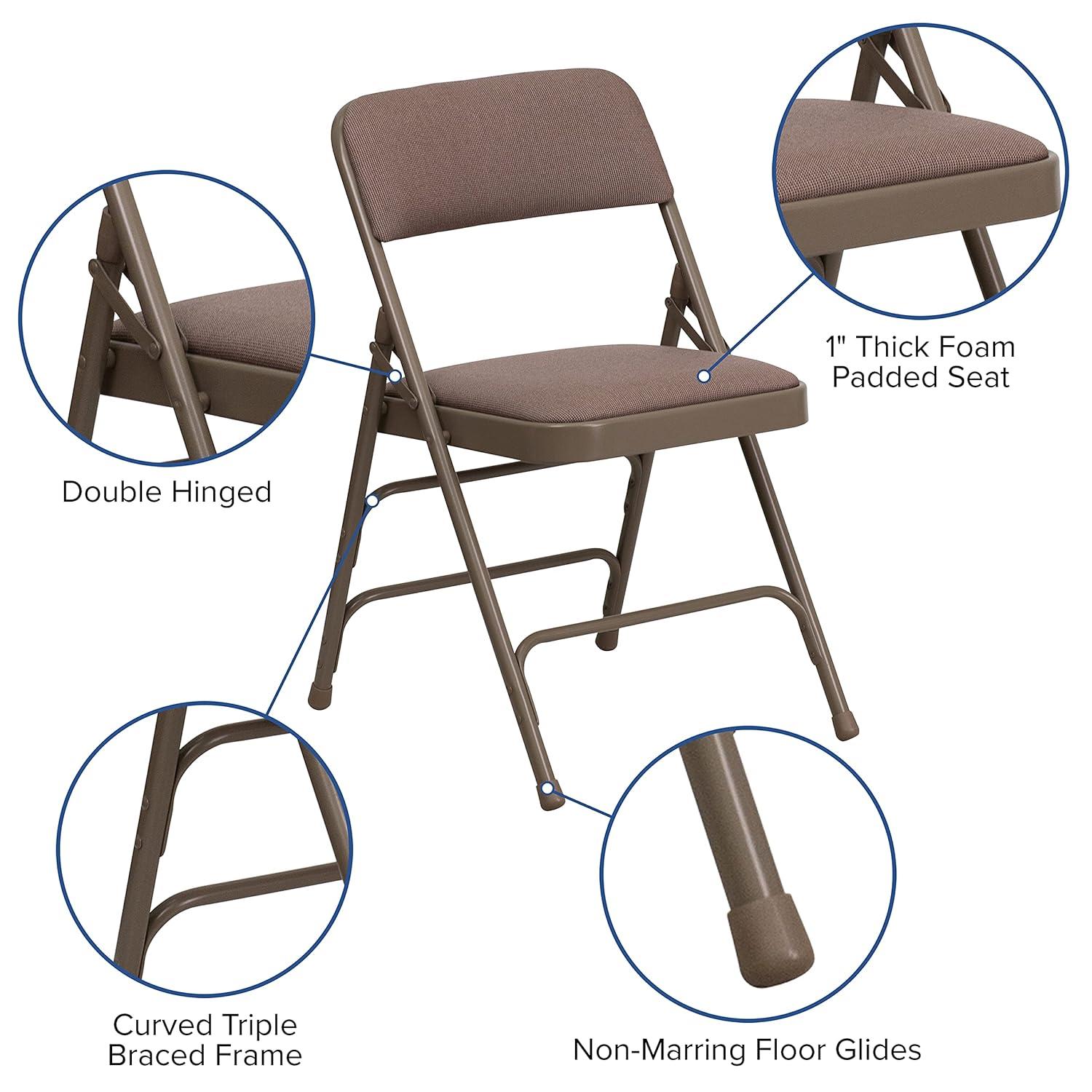 1" Thick Foam Padded Seat

Double Hinged

Curved Triple Braced Frame

Non-Marring Floor Glides