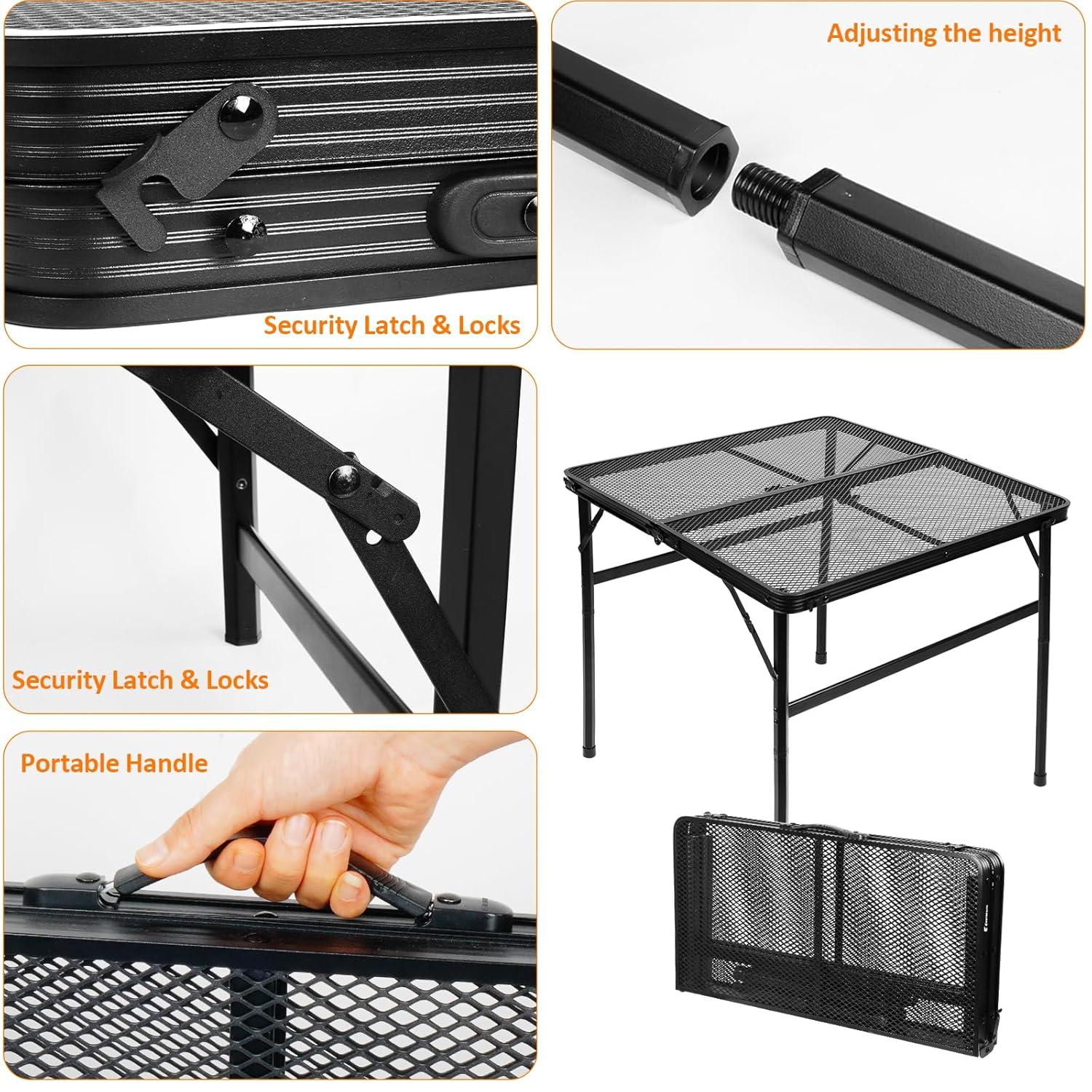 Security Latch & Locks

Adjusting the height

Security Latch & Locks

Portable Handle