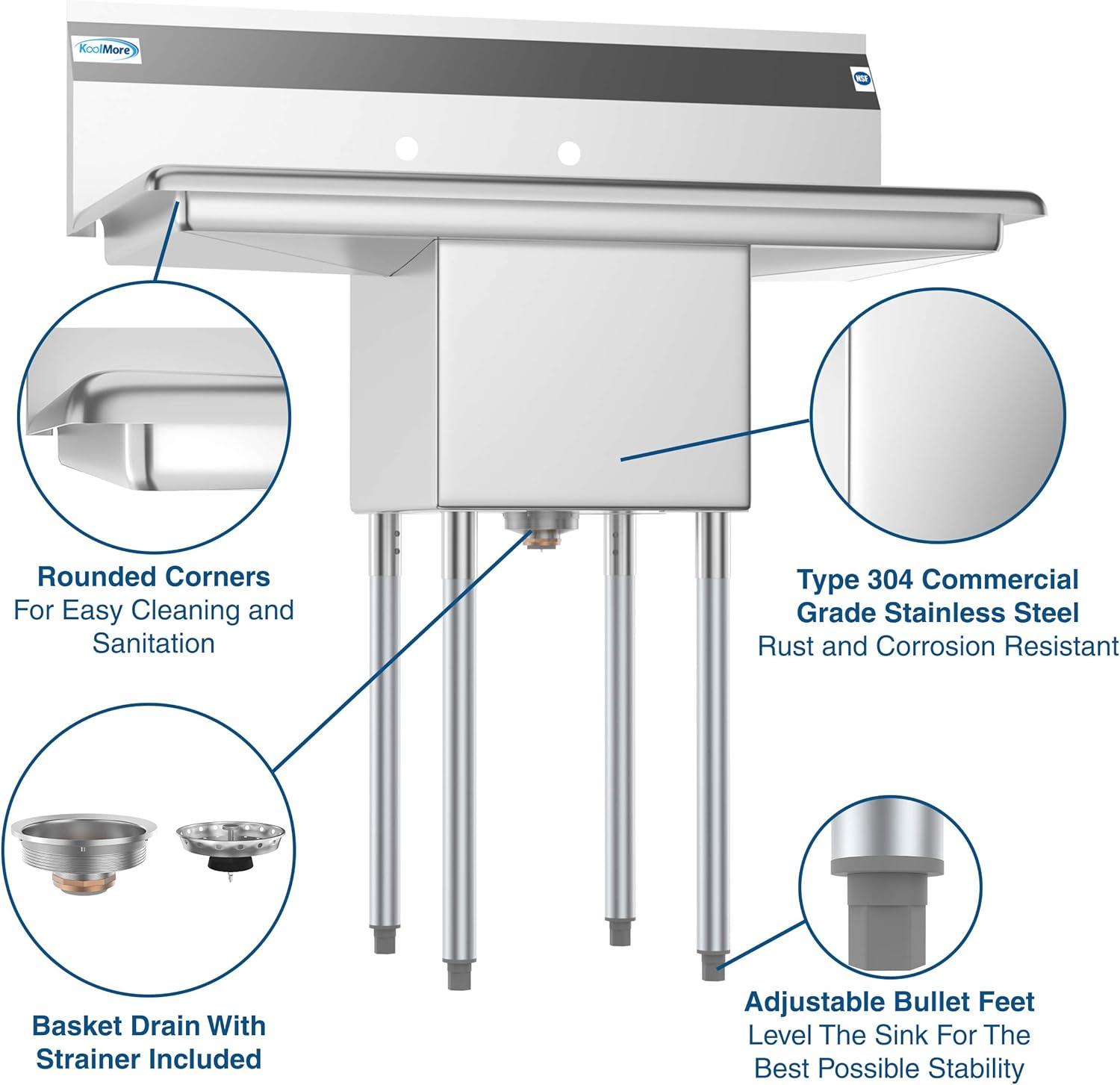 KoolMore

NSF

Rounded Corners
For Easy Cleaning and Sanitation

Type 304 Commercial Grade Stainless Steel
Rust and Corrosion Resistant

Basket Drain With Strainer Included

Adjustable Bullet Feet
Level The Sink For The Best Possible Stability