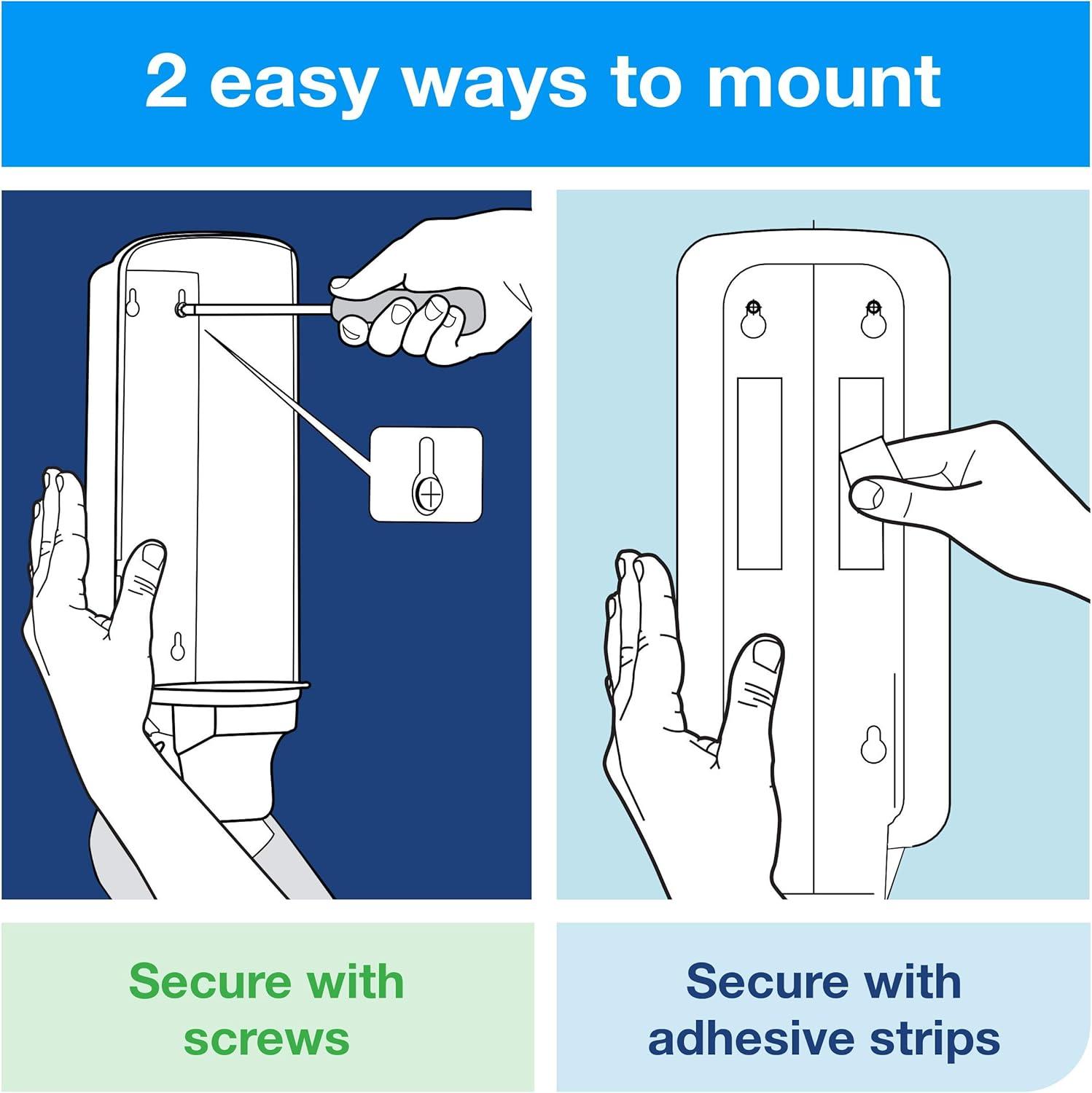 2 easy ways to mount

Secure with screws

Secure with adhesive strips