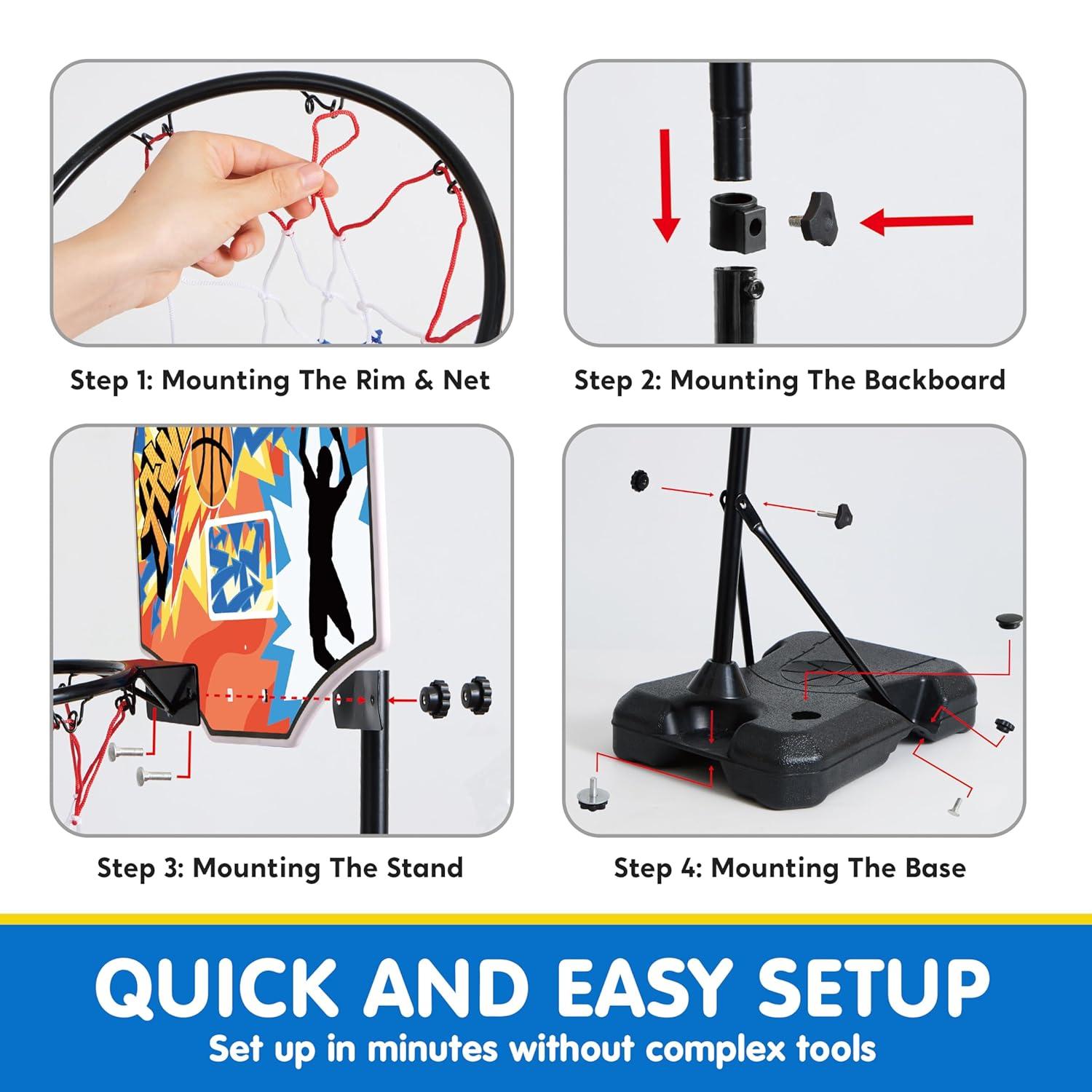 Step 1: Mounting The Rim & Net

Step 2: Mounting The Backboard

Step 3: Mounting The Stand

Step 4: Mounting The Base

QUICK AND EASY SETUP

Set up in minutes without complex tools