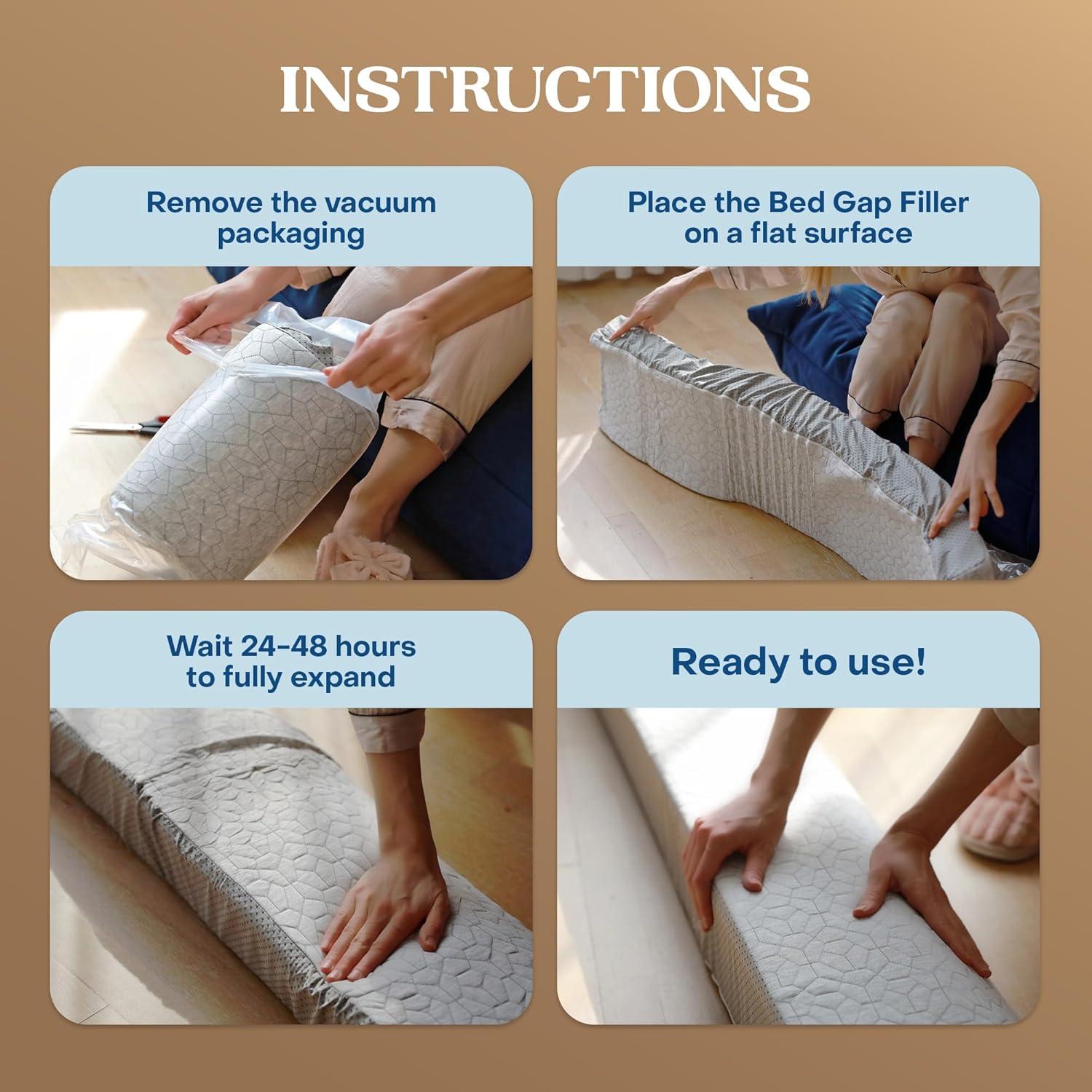 INSTRUCTIONS

Remove the vacuum packaging

Place the Bed Gap Filler on a flat surface

Wait 24-48 hours to fully expand

Ready to use!