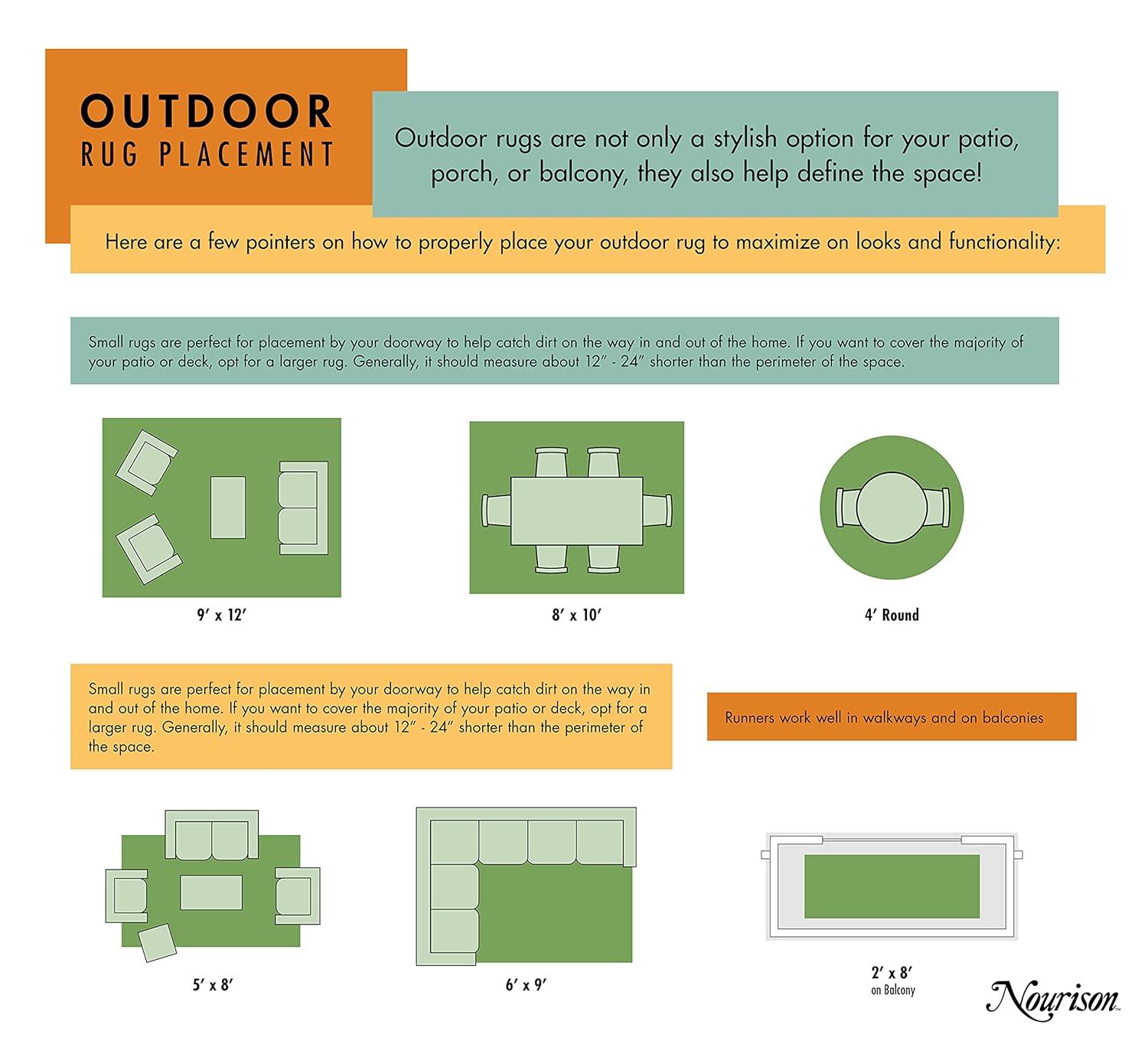 OUTDOOR
RUG PLACEMENT

Outdoor rugs are not only a stylish option for your patio, porch, or balcony, they also help define the space!

Here are a few pointers on how to properly place your outdoor rug to maximize on looks and functionality:

Small rugs are perfect for placement by your doorway to help catch dirt on the way in and out of the home. If you want to cover the majority of your patio or deck, opt for a larger rug. Generally, it should measure about 12″ - 24″ shorter than the perimeter of the space.

9′ x 12′

8′ x 10′

4′ Round

Small rugs are perfect for placement by your doorway to help catch dirt on the way in and out of the home. If you want to cover the majority of your patio or deck, opt for a larger rug. Generally, it should measure about 12″ - 24″ shorter than the perimeter of the space.

Runners work well in walkways and on balconies

5′ x 8′

6′ x 9′

2′ x 8′
on Balcony

Nourison