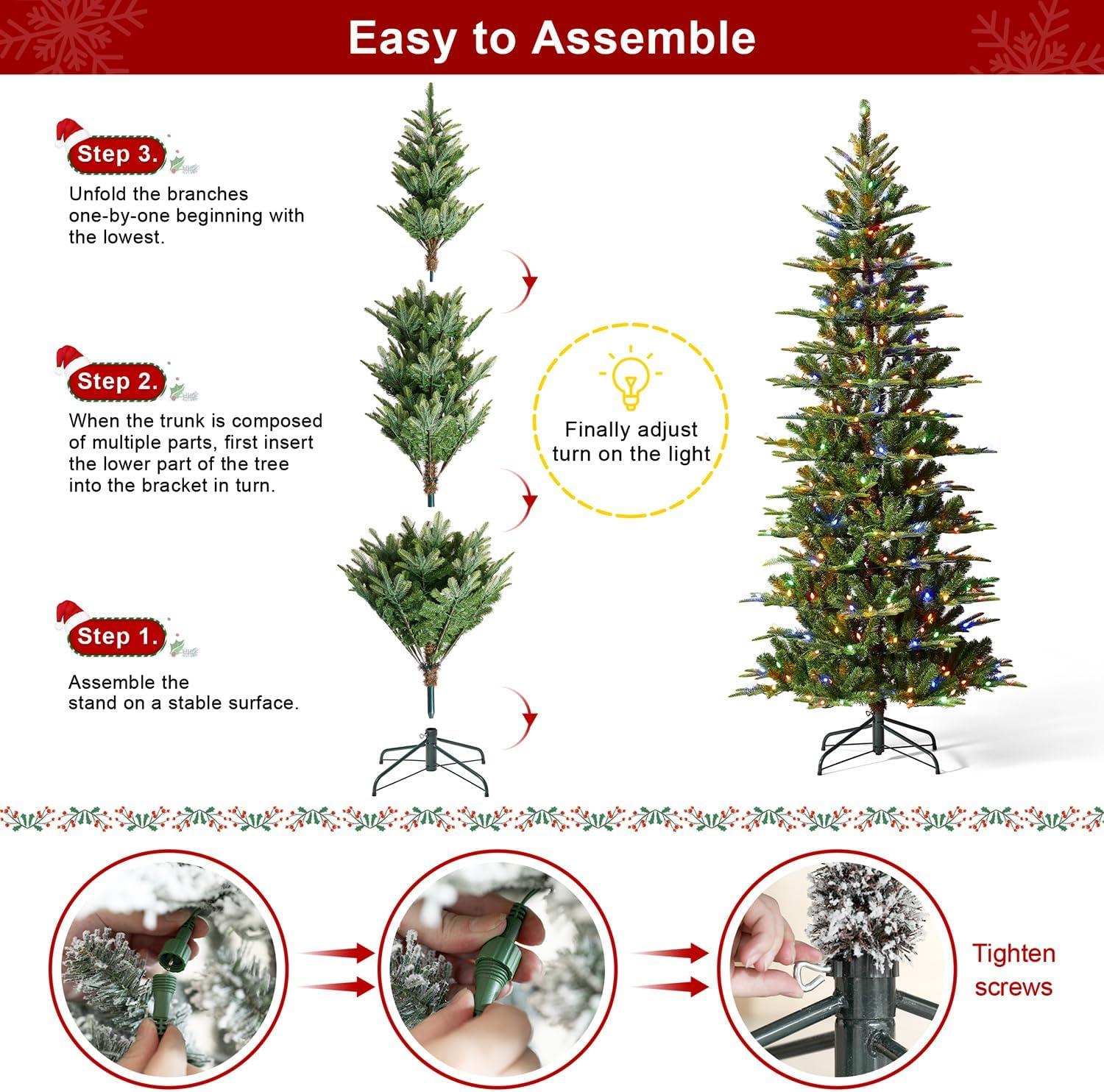 Easy to Assemble

Step 3.

Unfold the branches one-by-one beginning with the lowest.

Step 2.

When the trunk is composed of multiple parts, first insert the lower part of the tree into the bracket in turn.

Step 1.

Assemble the stand on a stable surface.

Finally adjust turn on the light

Tighten screws