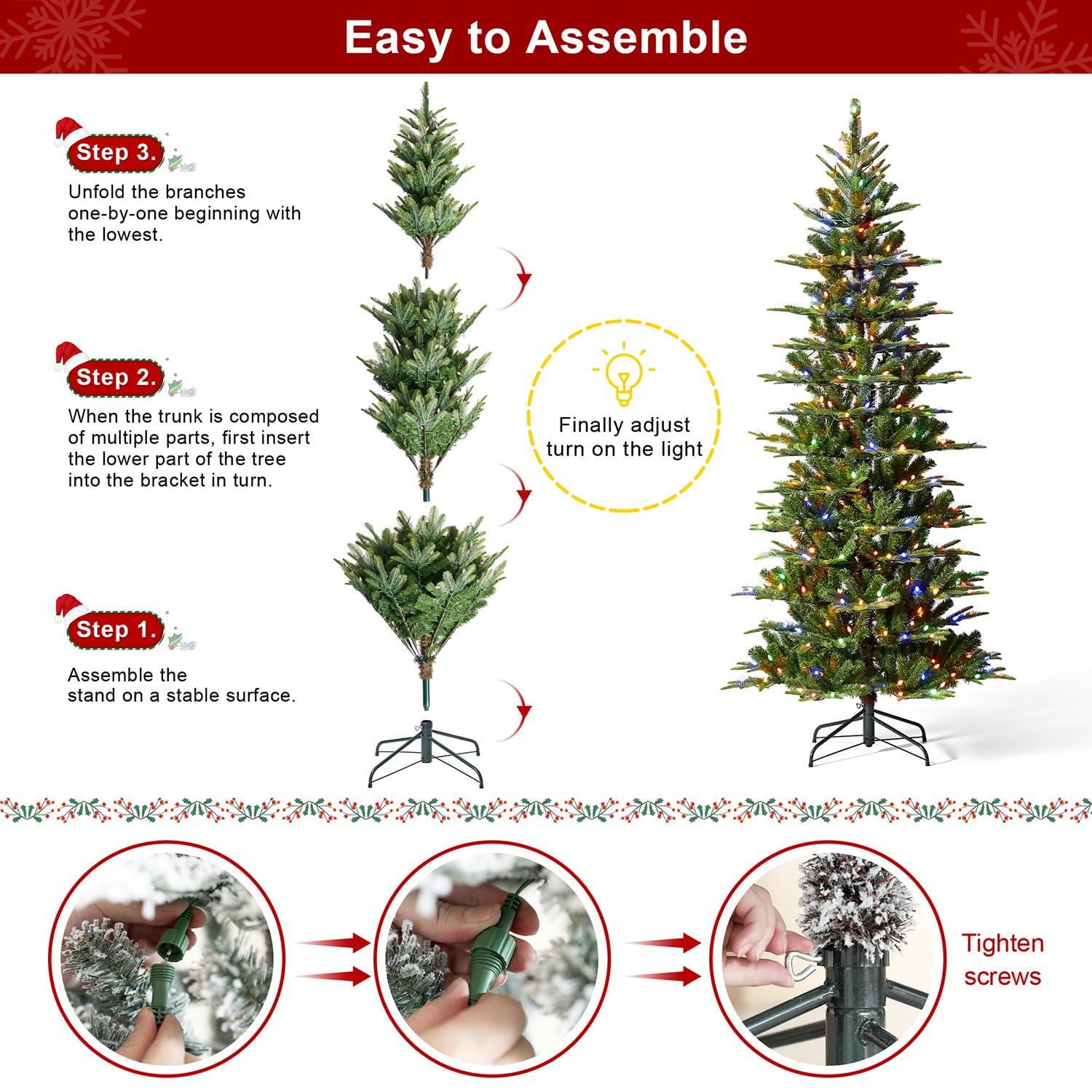 Easy to Assemble

Step 3.

Unfold the branches one-by-one beginning with the lowest.

Step 2.

When the trunk is composed of multiple parts, first insert the lower part of the tree into the bracket in turn.

Step 1.

Assemble the stand on a stable surface.

Finally adjust turn on the light

Tighten screws