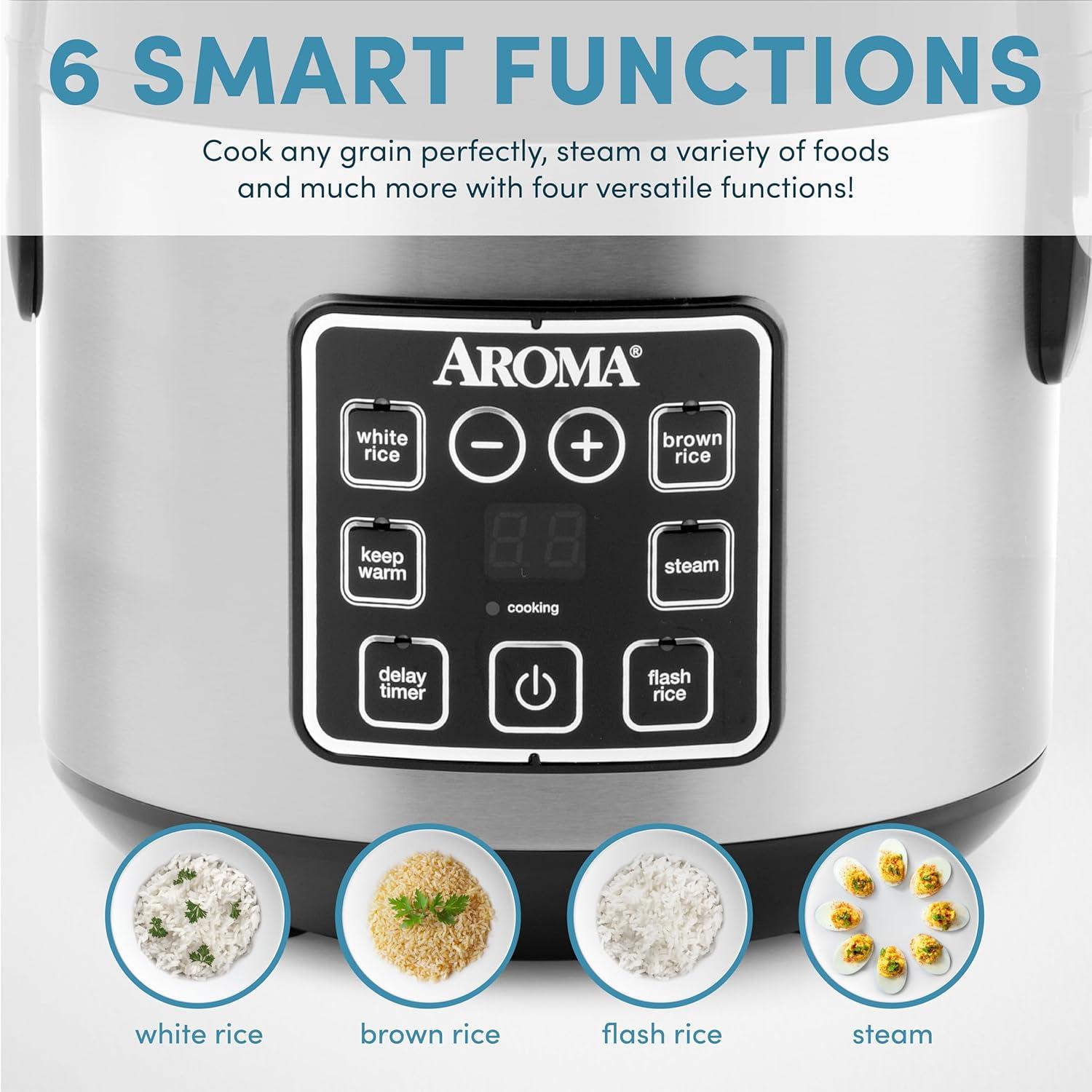 6 SMART FUNCTIONS

Cook any grain perfectly, steam a variety of foods and much more with four versatile functions!

AROMA®

white rice

−

+

brown rice

keep warm

steam

cooking

delay timer

flash rice

white rice

brown rice

flash rice

steam