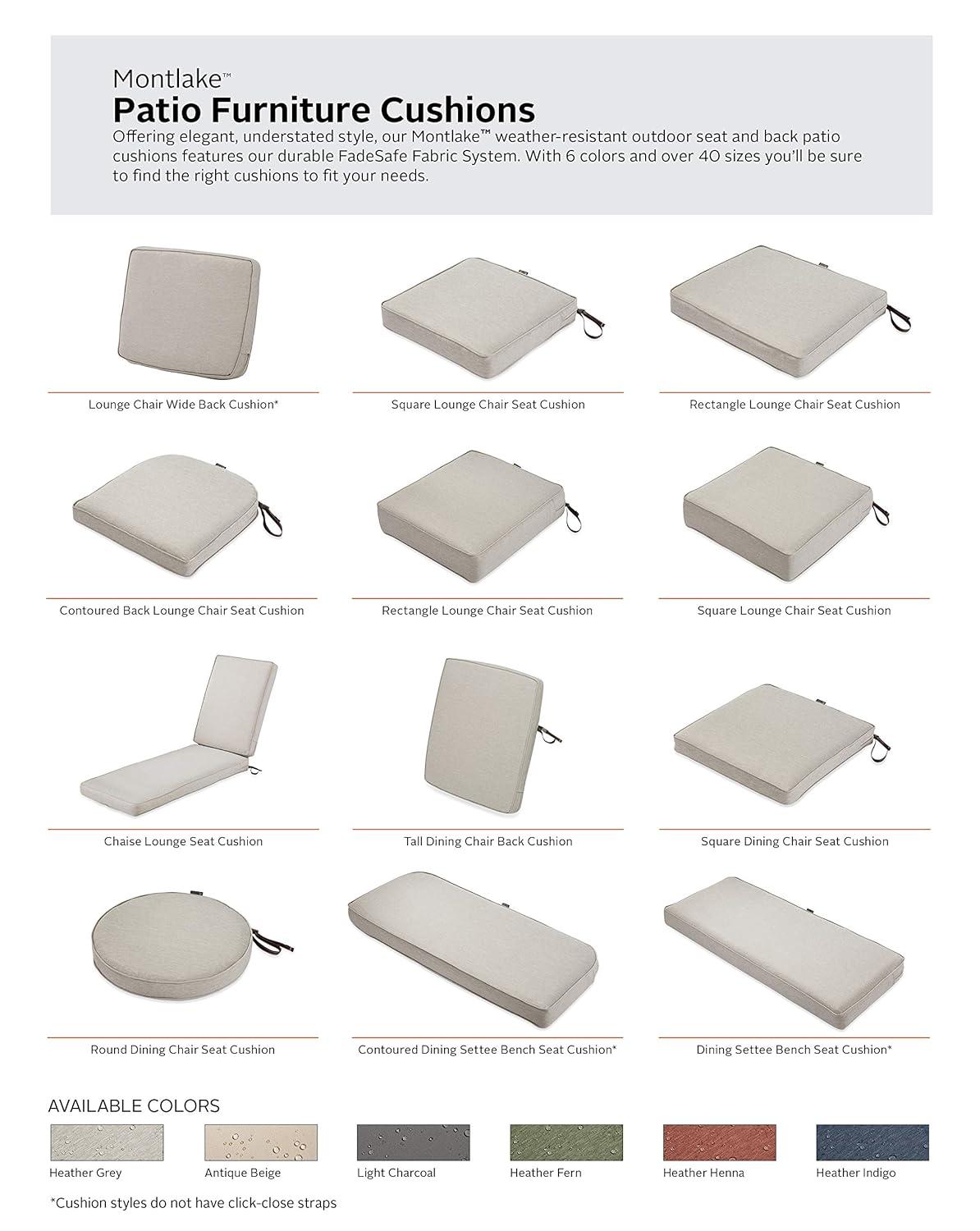 Montlake™

Patio Furniture Cushions

Offering elegant, understated style, our Montlake™ weather-resistant outdoor seat and back patio cushions features our durable FadeSafe Fabric System. With 6 colors and over 40 sizes you'll be sure to find the right cushions to fit your needs.

Lounge Chair Wide Back Cushion*

Square Lounge Chair Seat Cushion

Rectangle Lounge Chair Seat Cushion

Contoured Back Lounge Chair Seat Cushion

Rectangle Lounge Chair Seat Cushion

Square Lounge Chair Seat Cushion

Chaise Lounge Seat Cushion

Tall Dining Chair Back Cushion

Square Dining Chair Seat Cushion

Round Dining Chair Seat Cushion

Contoured Dining Settee Bench Seat Cushion*

Dining Settee Bench Seat Cushion*

AVAILABLE COLORS

Heather Grey

Antique Beige

Light Charcoal

Heather Fern

Heather Henna

Heather Indigo

*Cushion styles do not have click-close straps