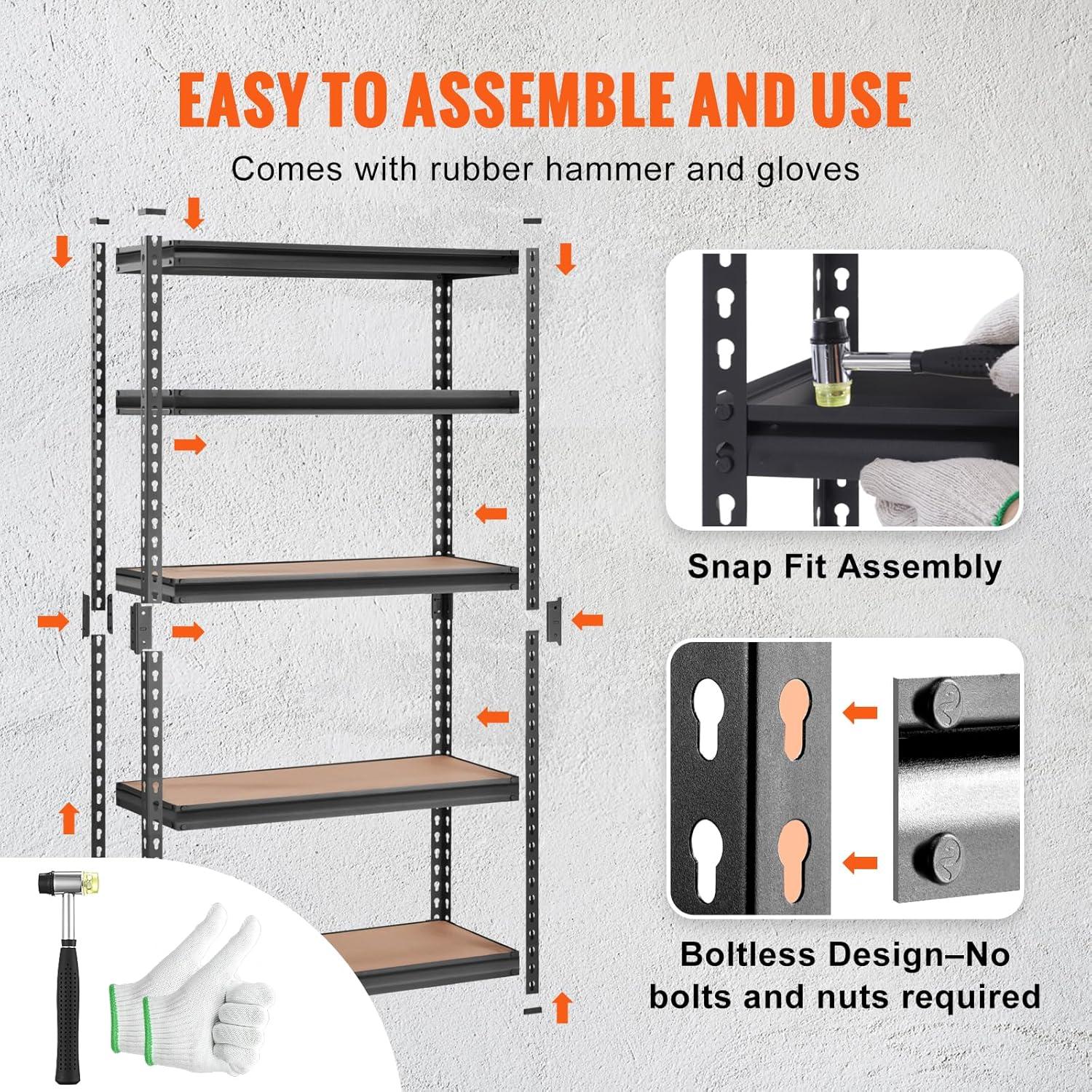 EASY TO ASSEMBLE AND USE

Comes with rubber hammer and gloves

Snap Fit Assembly

Boltless Design–No bolts and nuts required