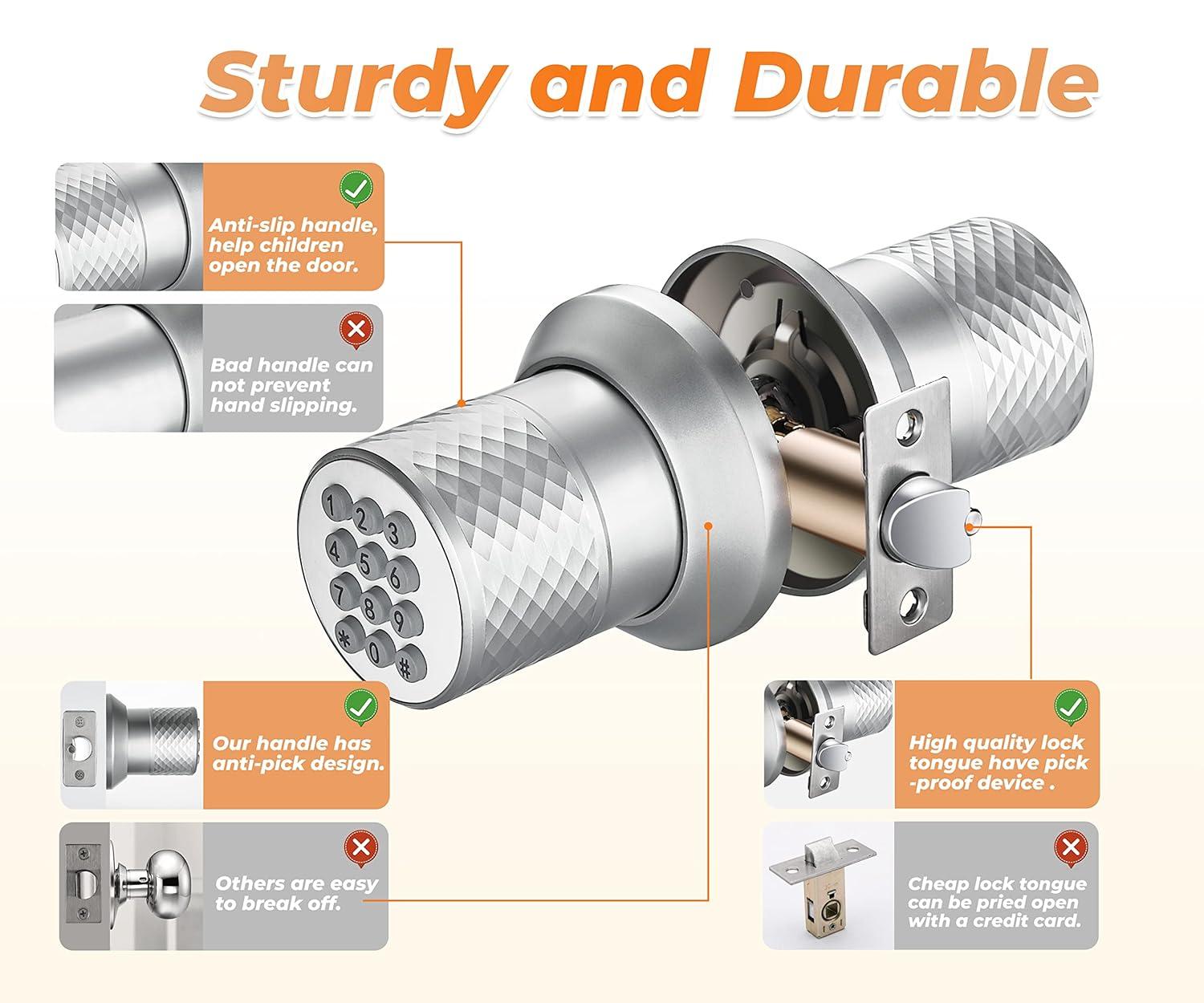 Sturdy and Durable

Anti-slip handle, help children open the door.

Bad handle can not prevent hand slipping.

1 2 3 4 5 6 7 8 9 * 0 #

Our handle has anti-pick design.

Others are easy to break off.

High quality lock tongue have pick -proof device .

Cheap lock tongue can be pried open with a credit card.