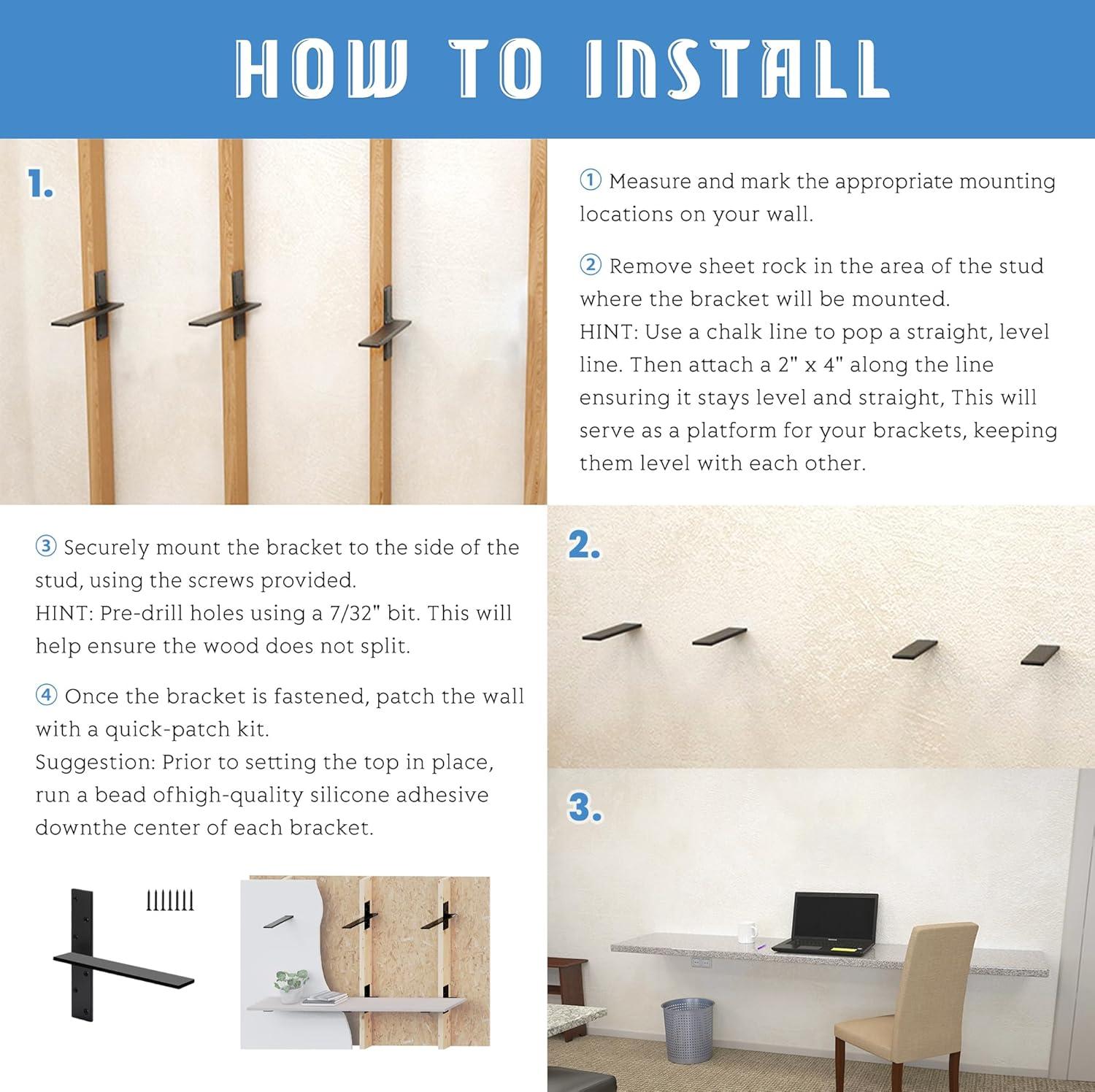 HOW TO INSTALL

1.

① Measure and mark the appropriate mounting locations on your wall.

② Remove sheet rock in the area of the stud where the bracket will be mounted.
HINT: Use a chalk line to pop a straight, level line. Then attach a 2" x 4" along the line ensuring it stays level and straight, This will serve as a platform for your brackets, keeping them level with each other.

③ Securely mount the bracket to the side of the stud, using the screws provided.
HINT: Pre-drill holes using a 7/32" bit. This will help ensure the wood does not split.

④ Once the bracket is fastened, patch the wall with a quick-patch kit.
Suggestion: Prior to setting the top in place, run a bead ofhigh-quality silicone adhesive downthe center of each bracket.

2.

3.