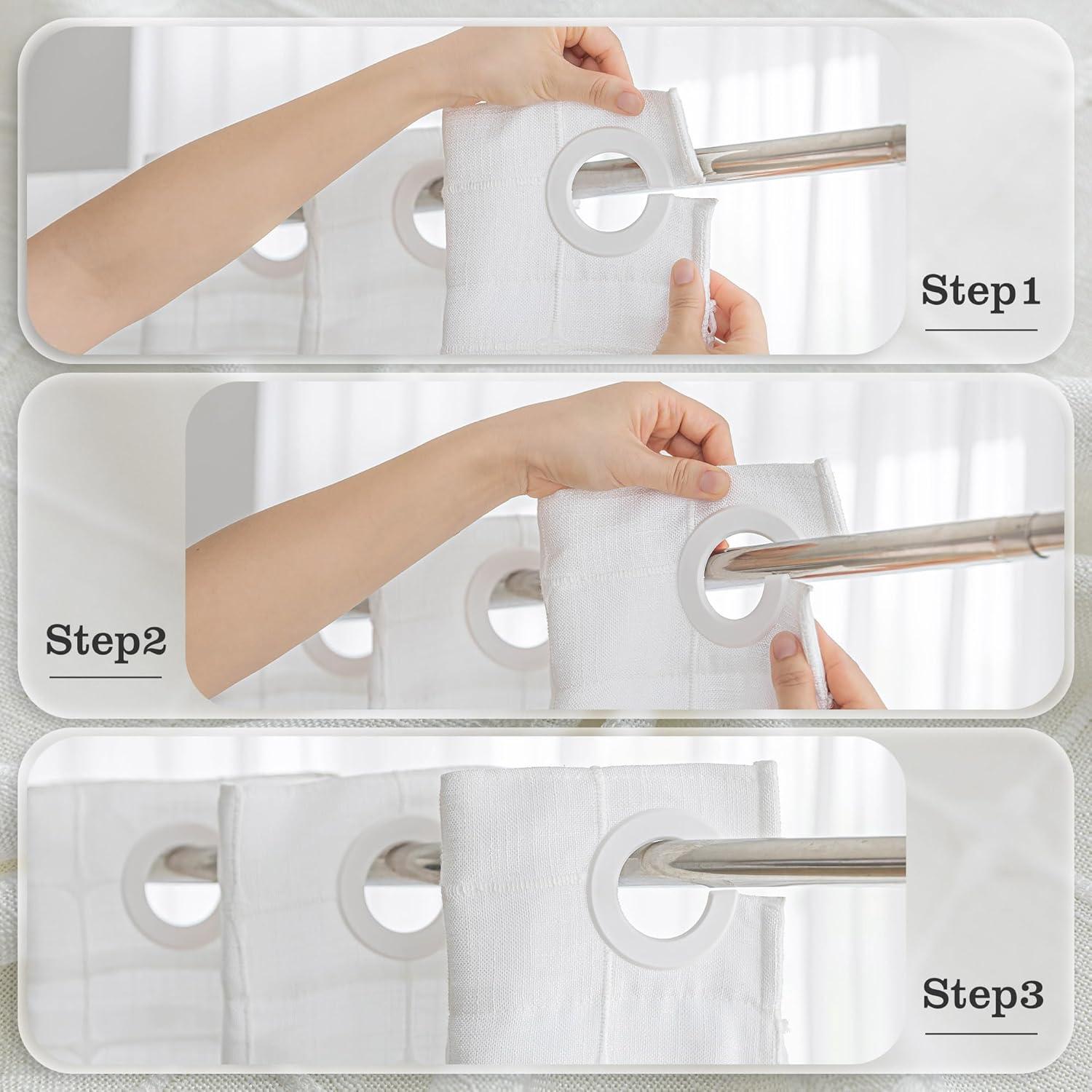 Step1

Step2

Step3