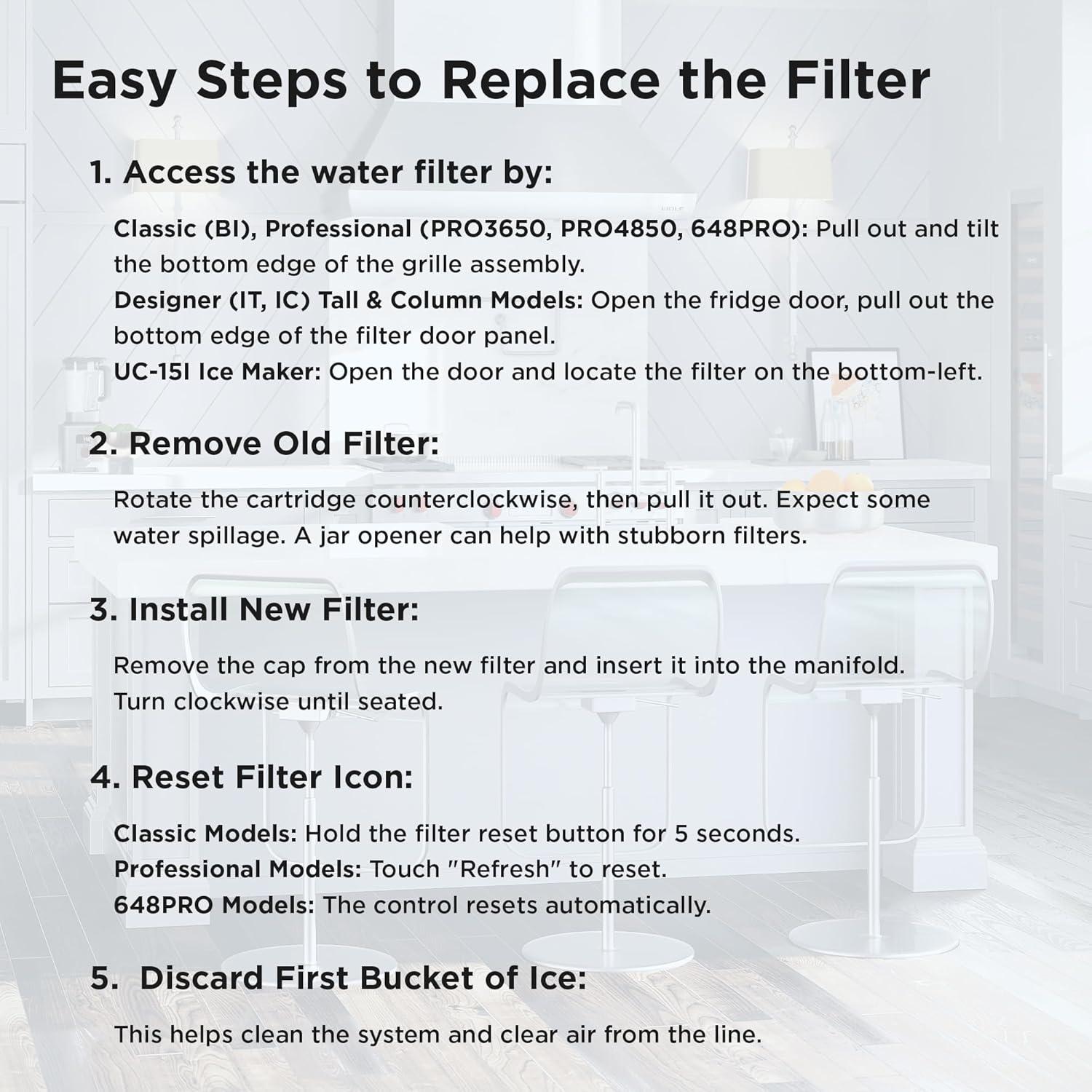 Easy Steps to Replace the Filter

1. Access the water filter by:

Classic (BI), Professional (PRO3650, PRO4850, 648PRO): Pull out and tilt the bottom edge of the grille assembly.
Designer (IT, IC) Tall & Column Models: Open the fridge door, pull out the bottom edge of the filter door panel.
UC-15I Ice Maker: Open the door and locate the filter on the bottom-left.

2. Remove Old Filter:

Rotate the cartridge counterclockwise, then pull it out. Expect some water spillage. A jar opener can help with stubborn filters.

3. Install New Filter:

Remove the cap from the new filter and insert it into the manifold. Turn clockwise until seated.

4. Reset Filter Icon:

Classic Models: Hold the filter reset button for 5 seconds.
Professional Models: Touch "Refresh" to reset.
648PRO Models: The control resets automatically.

5. Discard First Bucket of Ice:

This helps clean the system and clear air from the line.