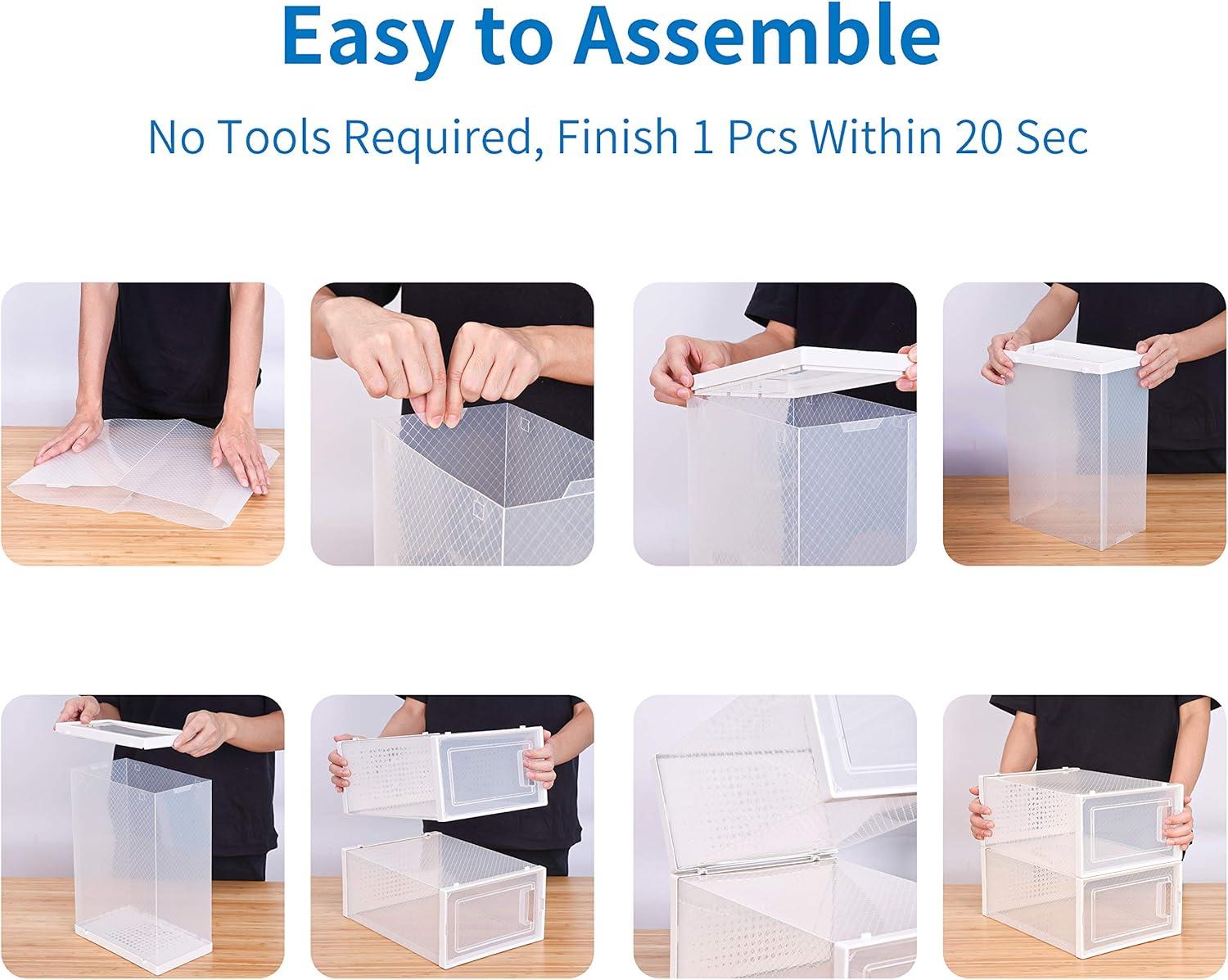 Easy to Assemble

No Tools Required, Finish 1 Pcs Within 20 Sec