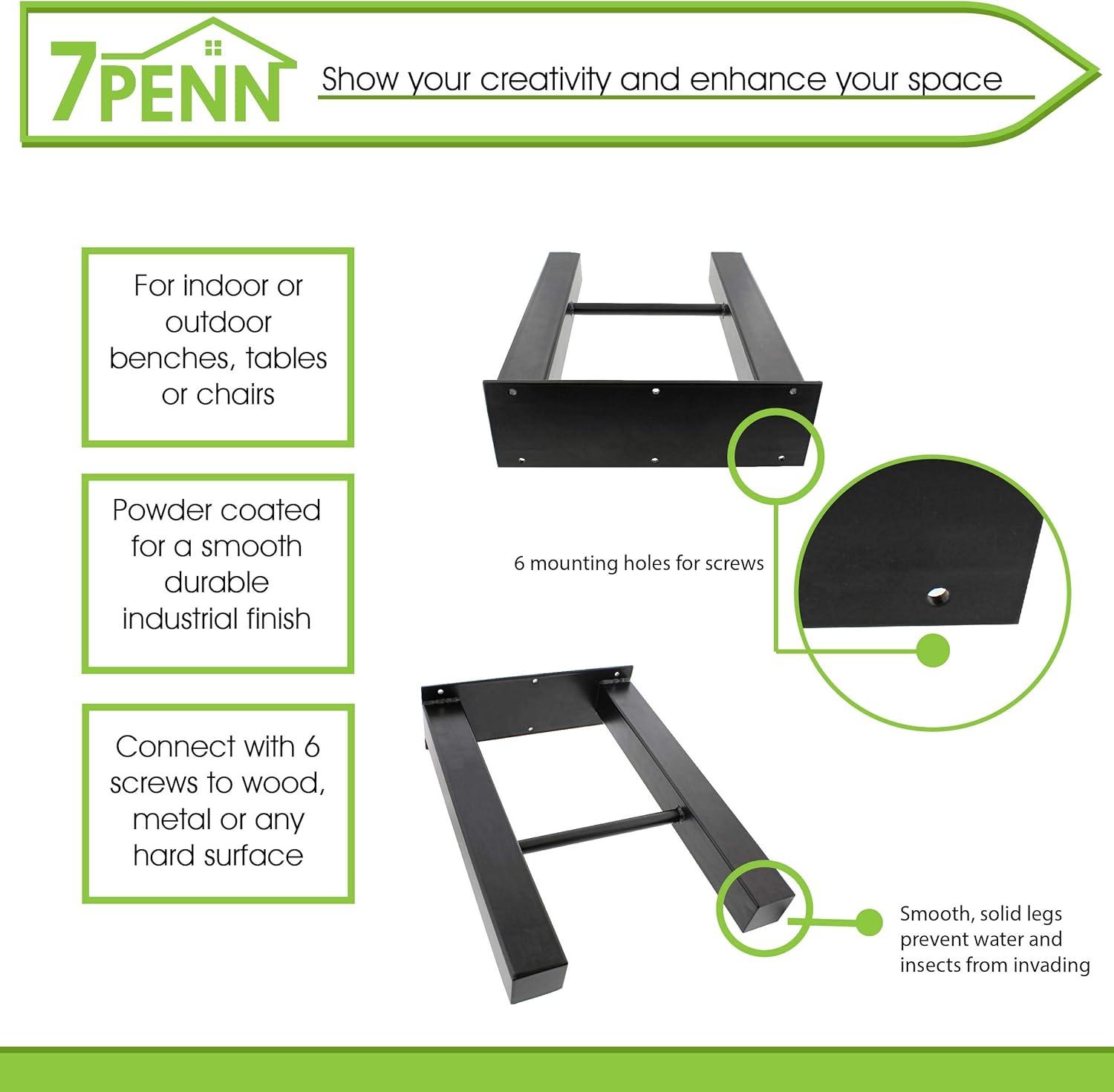 7PENN

Show your creativity and enhance your space

For indoor or outdoor benches, tables or chairs

Powder coated for a smooth durable industrial finish

Connect with 6 screws to wood, metal or any hard surface

6 mounting holes for screws

Smooth, solid legs prevent water and insects from invading