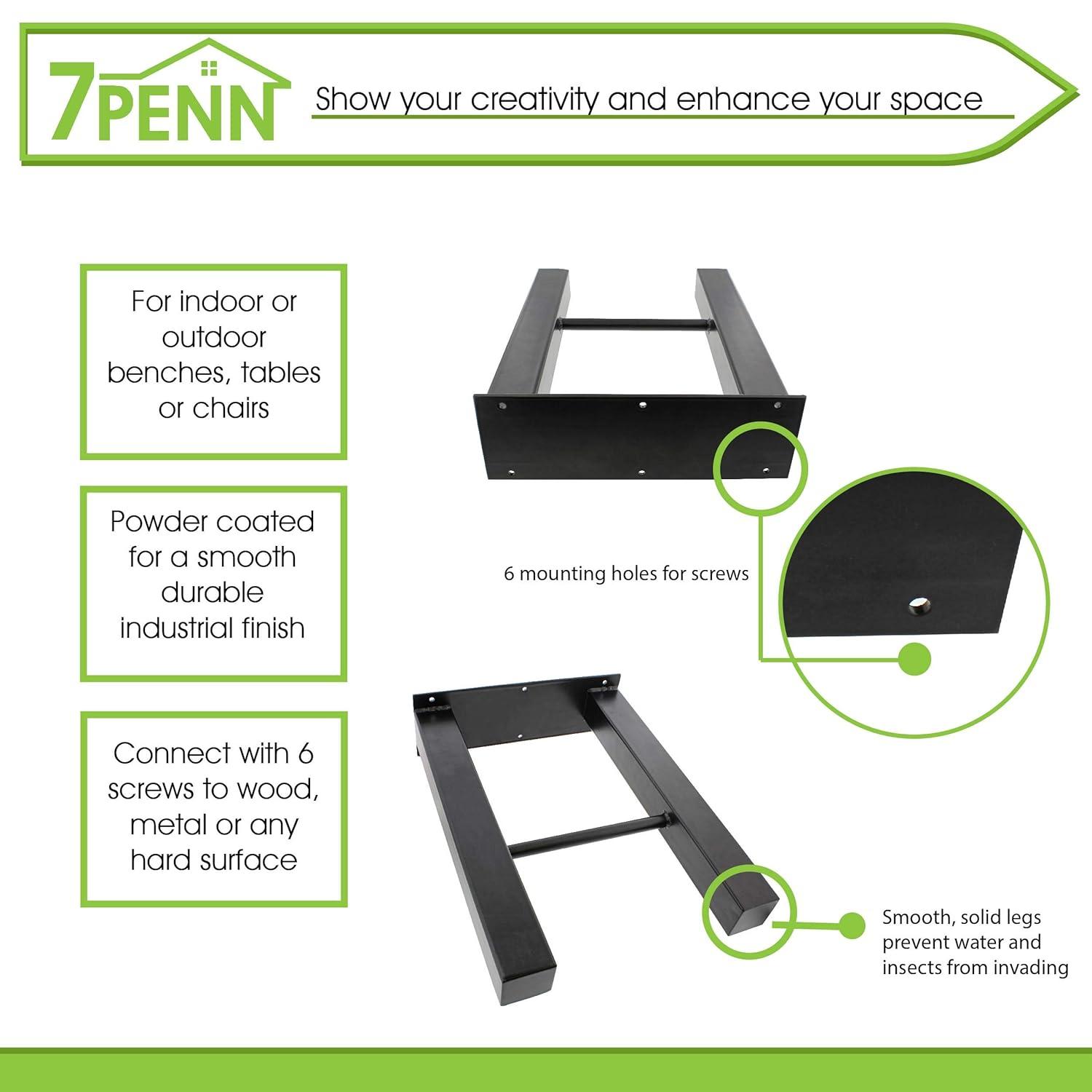 7PENN

Show your creativity and enhance your space

For indoor or outdoor benches, tables or chairs

Powder coated for a smooth durable industrial finish

Connect with 6 screws to wood, metal or any hard surface

6 mounting holes for screws

Smooth, solid legs prevent water and insects from invading