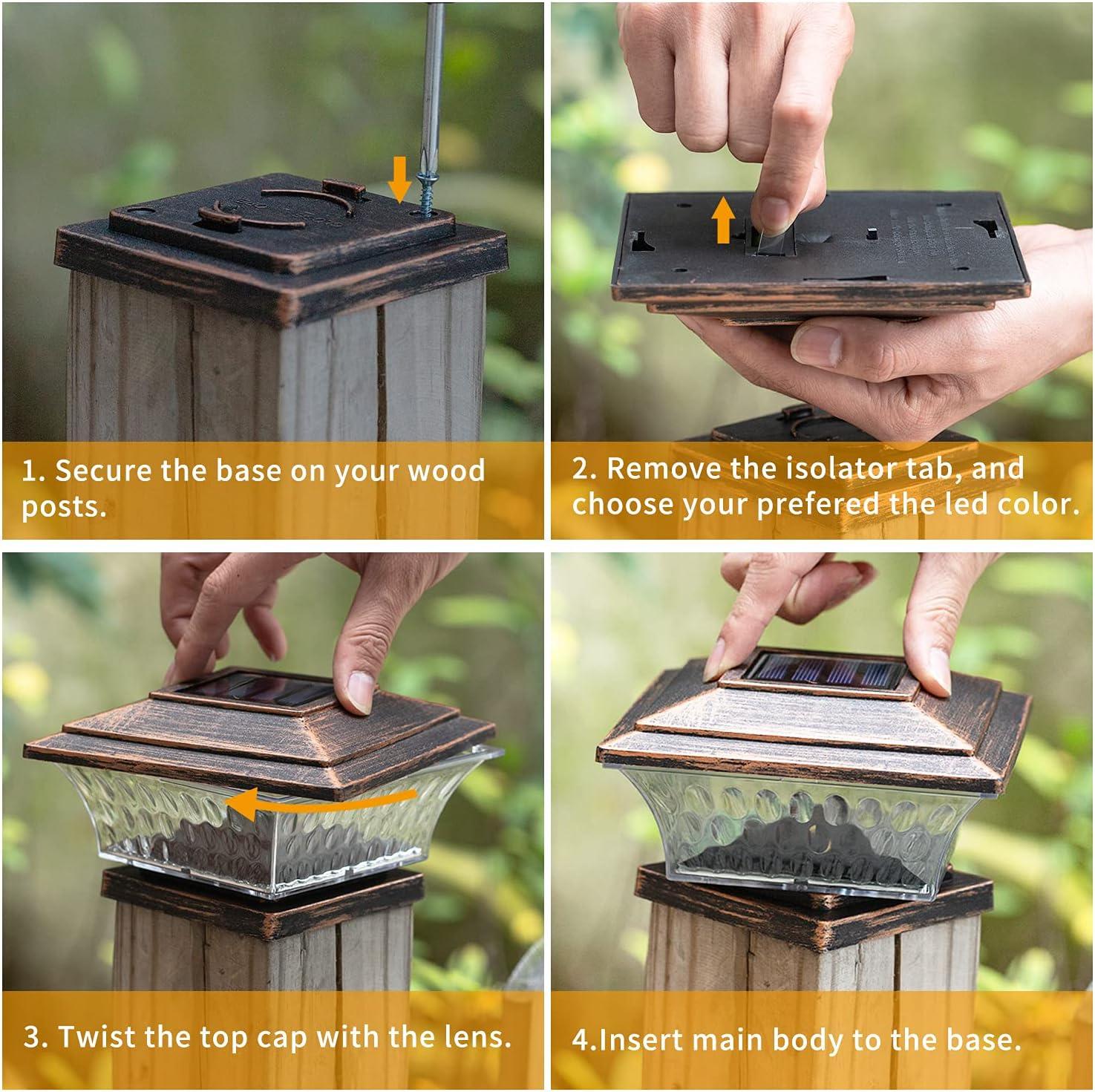 1. Secure the base on your wood posts.

2. Remove the isolator tab, and choose your prefered the led color.

3. Twist the top cap with the lens.

4.Insert main body to the base.