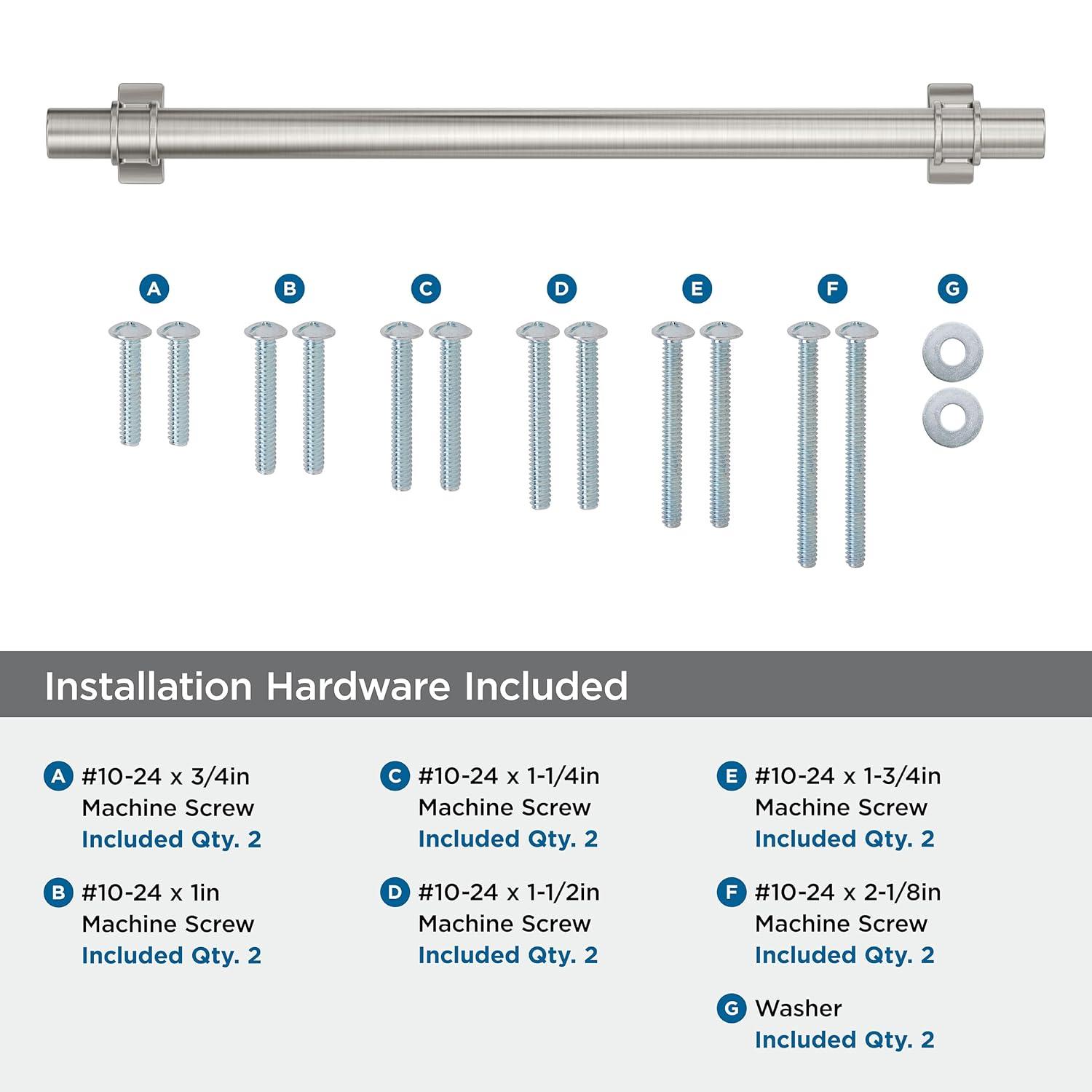 A B C D E F G

Installation Hardware Included

A #10-24 x 3/4in Machine Screw Included Qty. 2

B #10-24 x 1in Machine Screw Included Qty. 2

C #10-24 x 1-1/4in Machine Screw Included Qty. 2

D #10-24 x 1-1/2in Machine Screw Included Qty. 2

E #10-24 x 1-3/4in Machine Screw Included Qty. 2

F #10-24 x 2-1/8in Machine Screw Included Qty. 2

G Washer Included Qty. 2