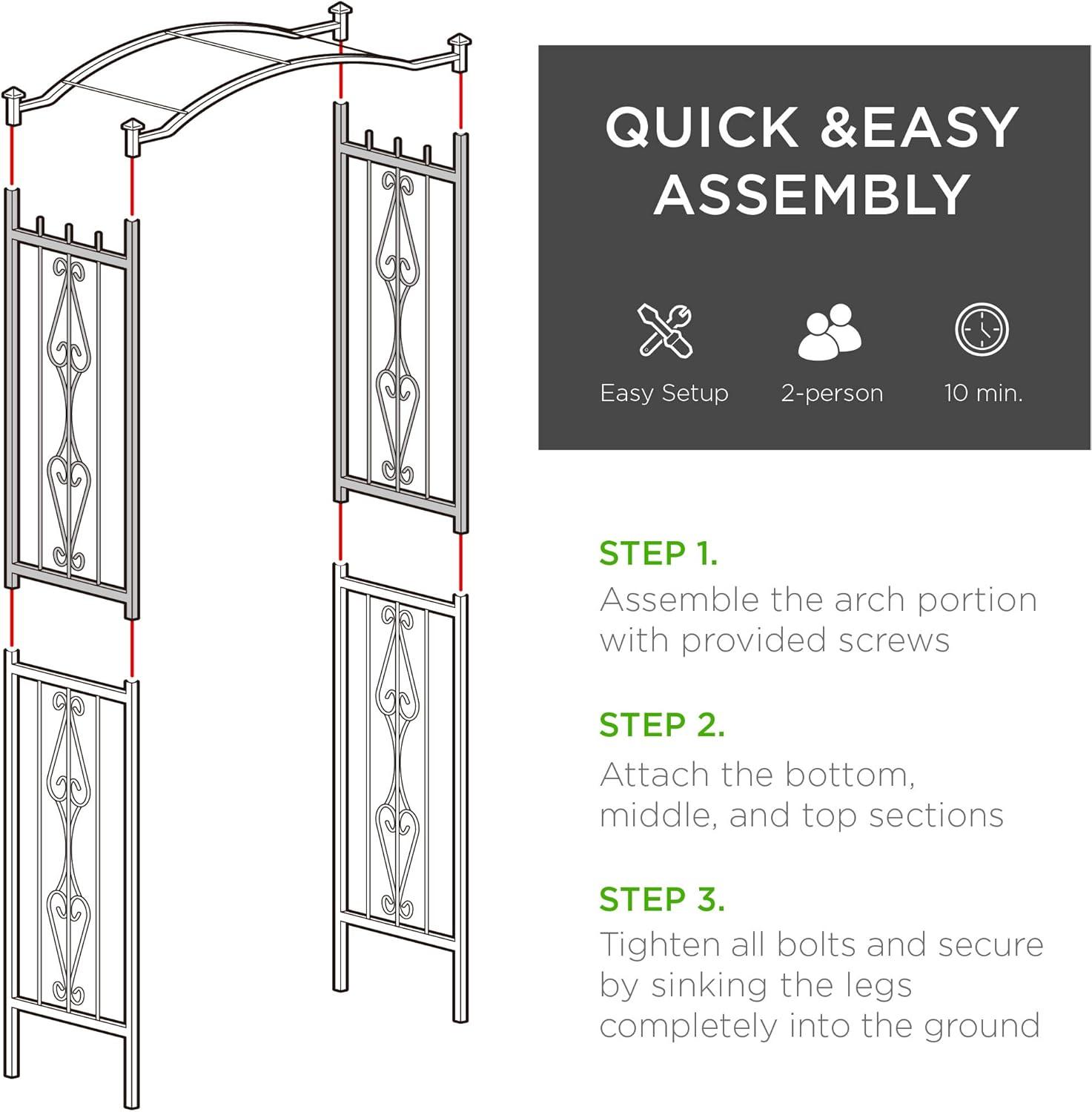 QUICK &EASY ASSEMBLY

Easy Setup

2-person

10 min.

STEP 1.
Assemble the arch portion with provided screws

STEP 2.
Attach the bottom, middle, and top sections

STEP 3.
Tighten all bolts and secure by sinking the legs completely into the ground