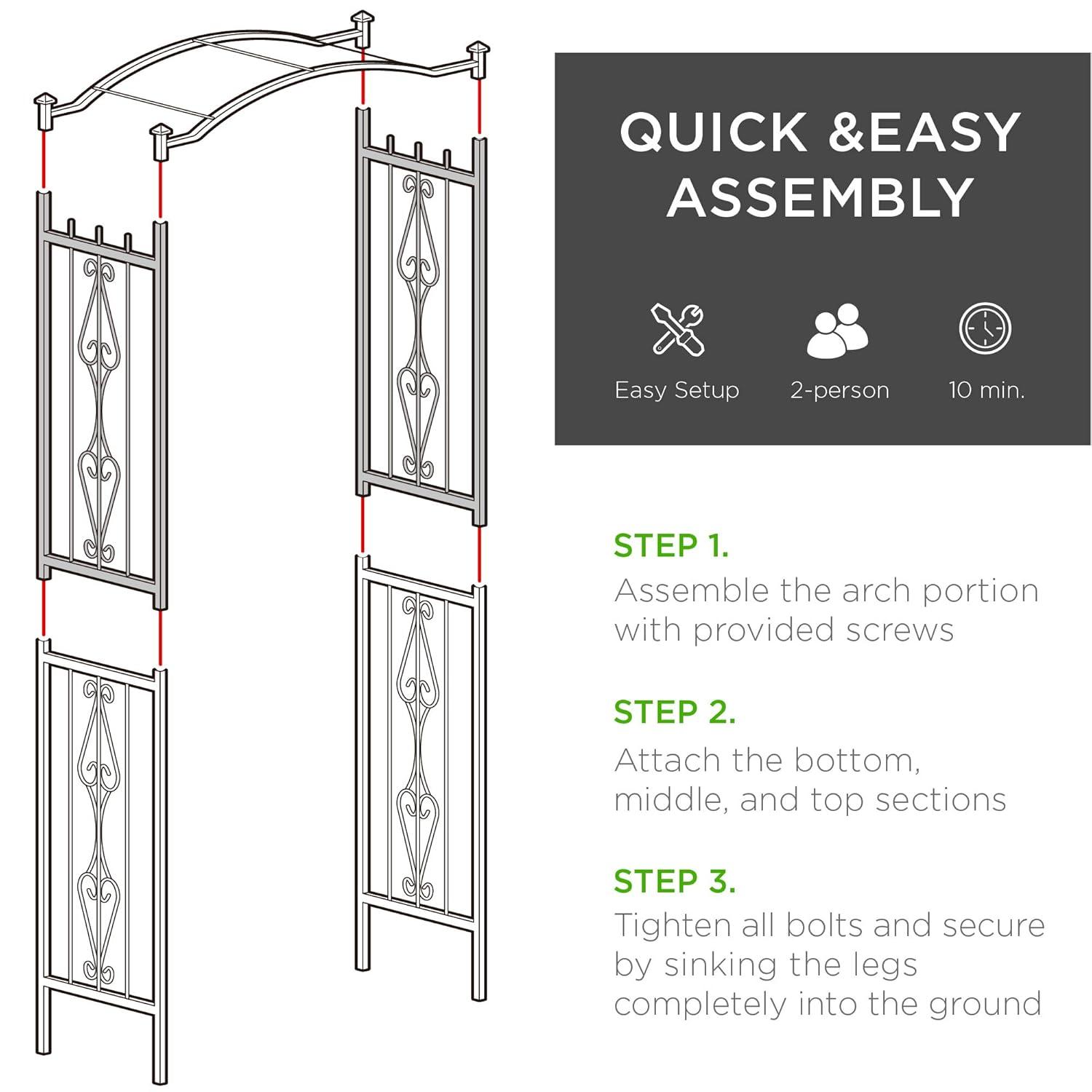 QUICK &EASY ASSEMBLY

Easy Setup

2-person

10 min.

STEP 1.
Assemble the arch portion with provided screws

STEP 2.
Attach the bottom, middle, and top sections

STEP 3.
Tighten all bolts and secure by sinking the legs completely into the ground