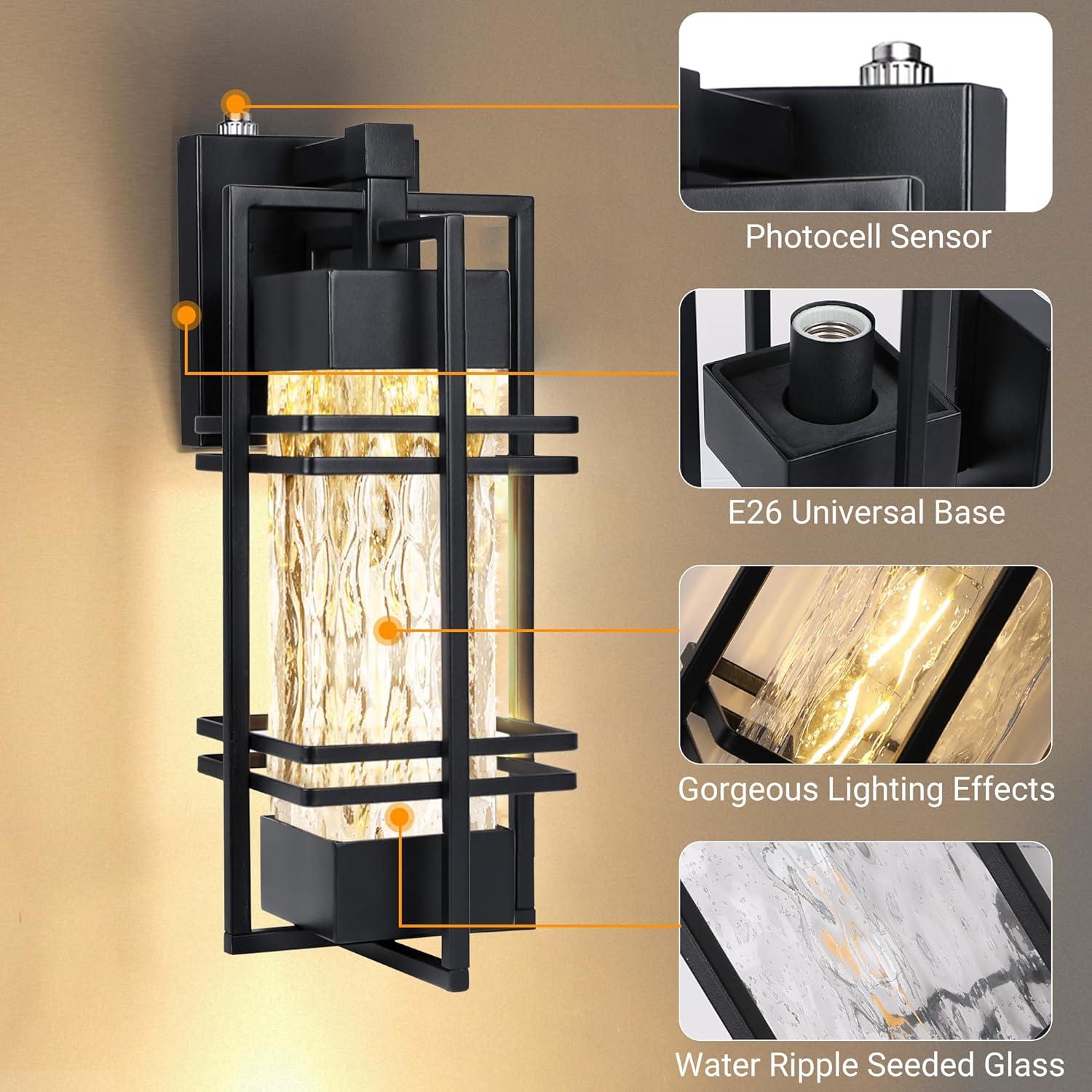 Photocell Sensor

E26 Universal Base

Gorgeous Lighting Effects

Water Ripple Seeded Glass