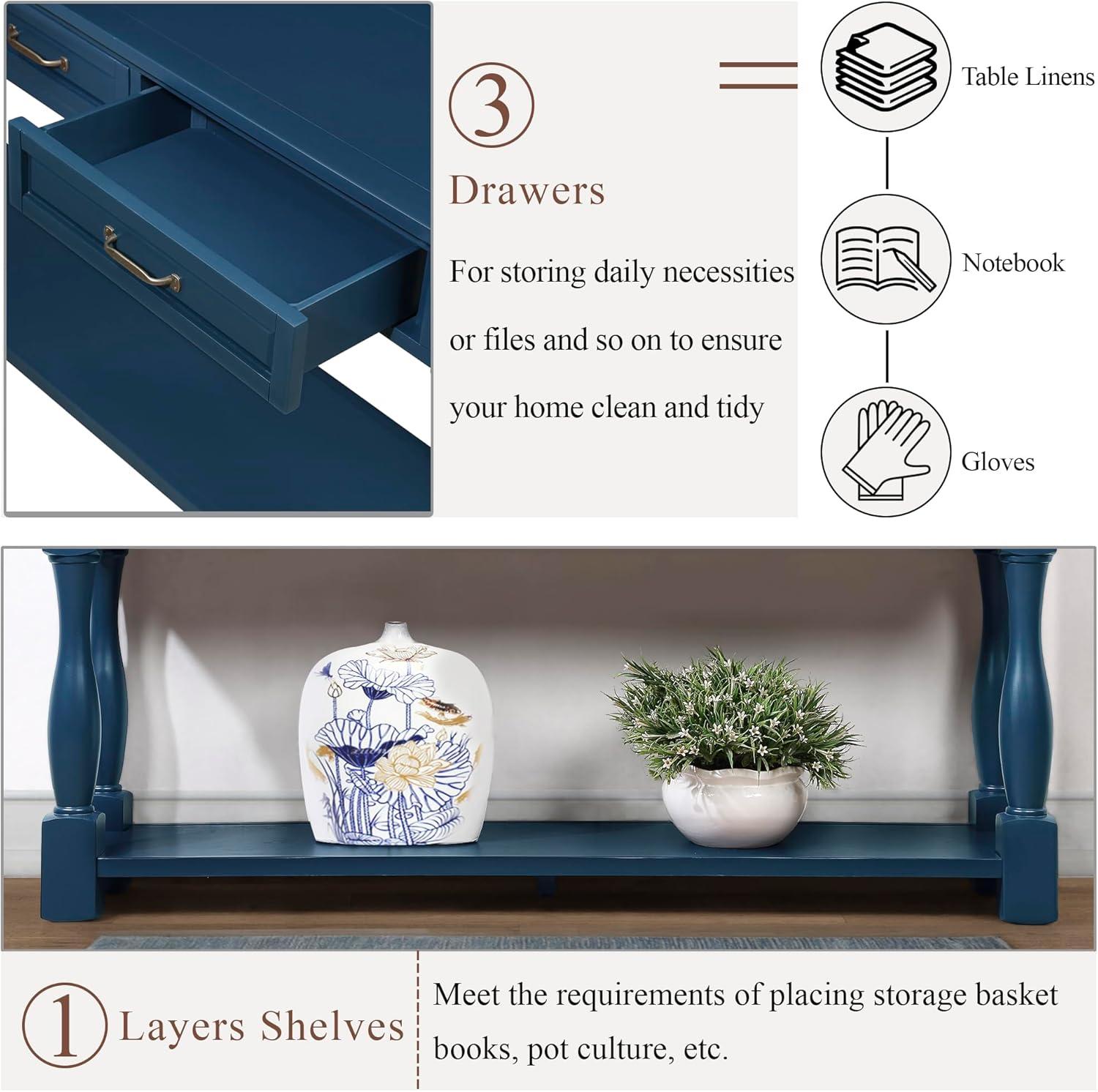 3

Drawers

For storing daily necessities or files and so on to ensure your home clean and tidy

Table Linens

Notebook

Gloves

1 Layers Shelves

Meet the requirements of placing storage basket books, pot culture, etc.