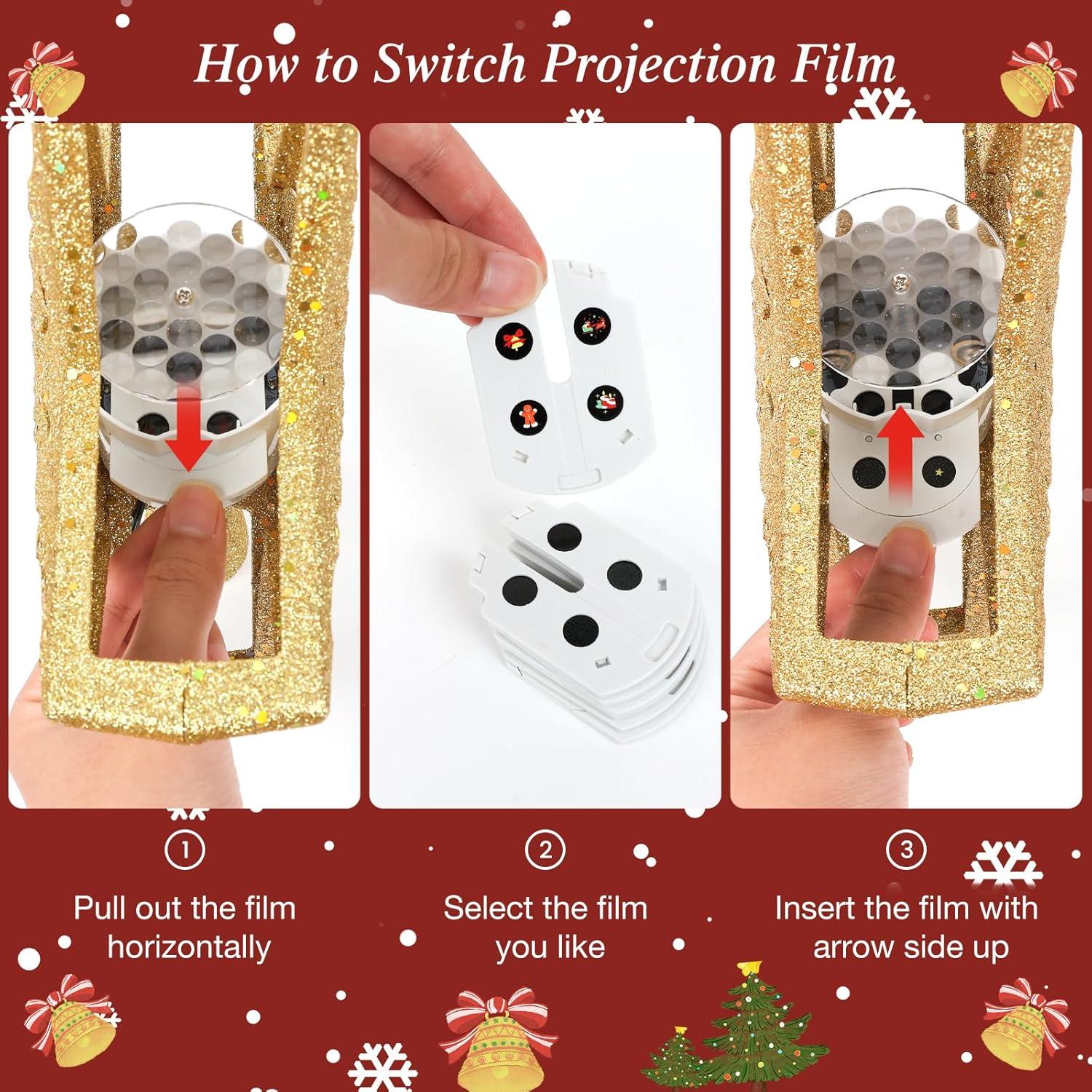 How to Switch Projection Film

①
Pull out the film horizontally

②
Select the film you like

③
Insert the film with arrow side up